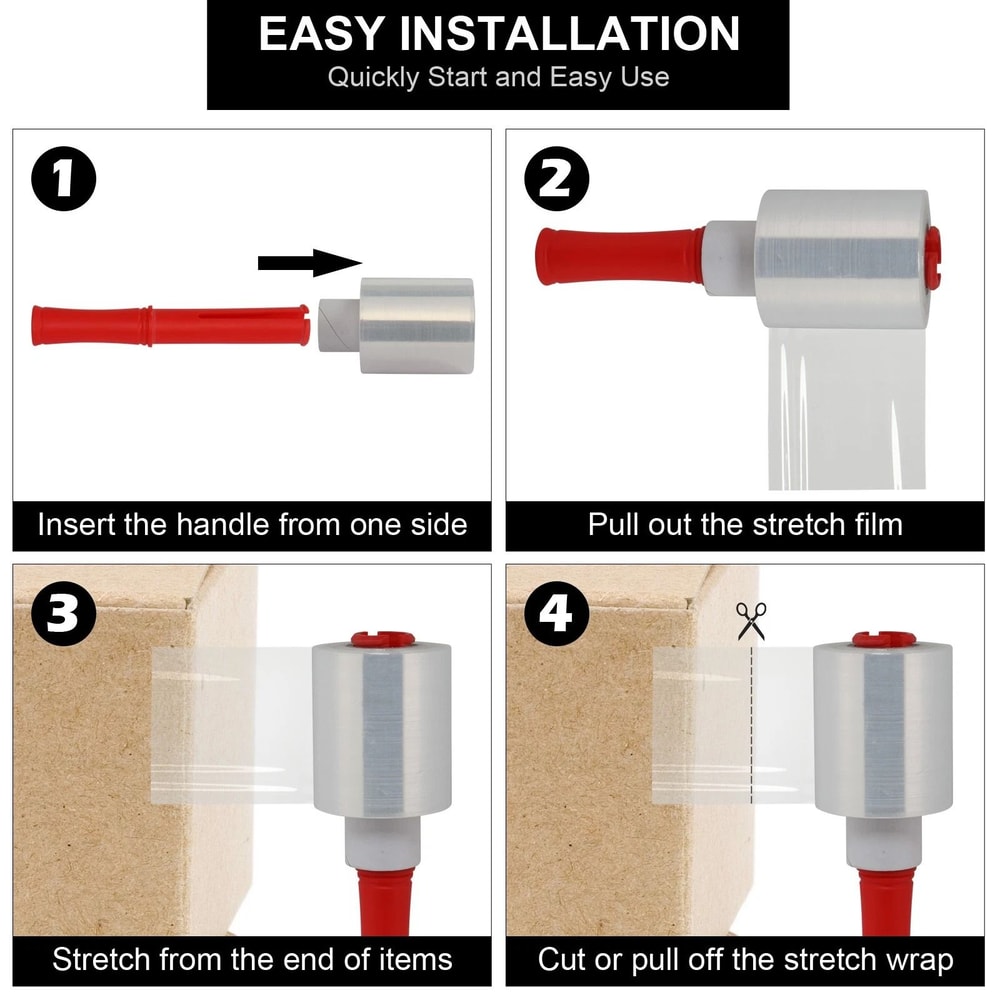 EASY INSTALLATION
Quickly Start and Easy Use

1
Insert the handle from one side

2
Pull out the stretch film

3
Stretch from the end of items

4
Cut or pull off the stretch wrap