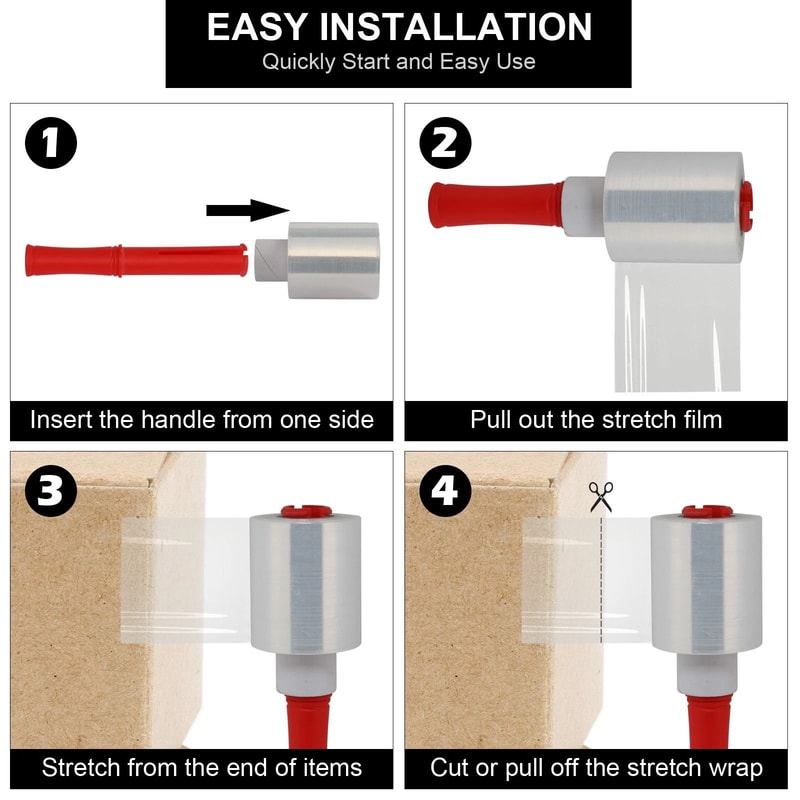 EASY INSTALLATION
Quickly Start and Easy Use

1
Insert the handle from one side

2
Pull out the stretch film

3
Stretch from the end of items

4
Cut or pull off the stretch wrap