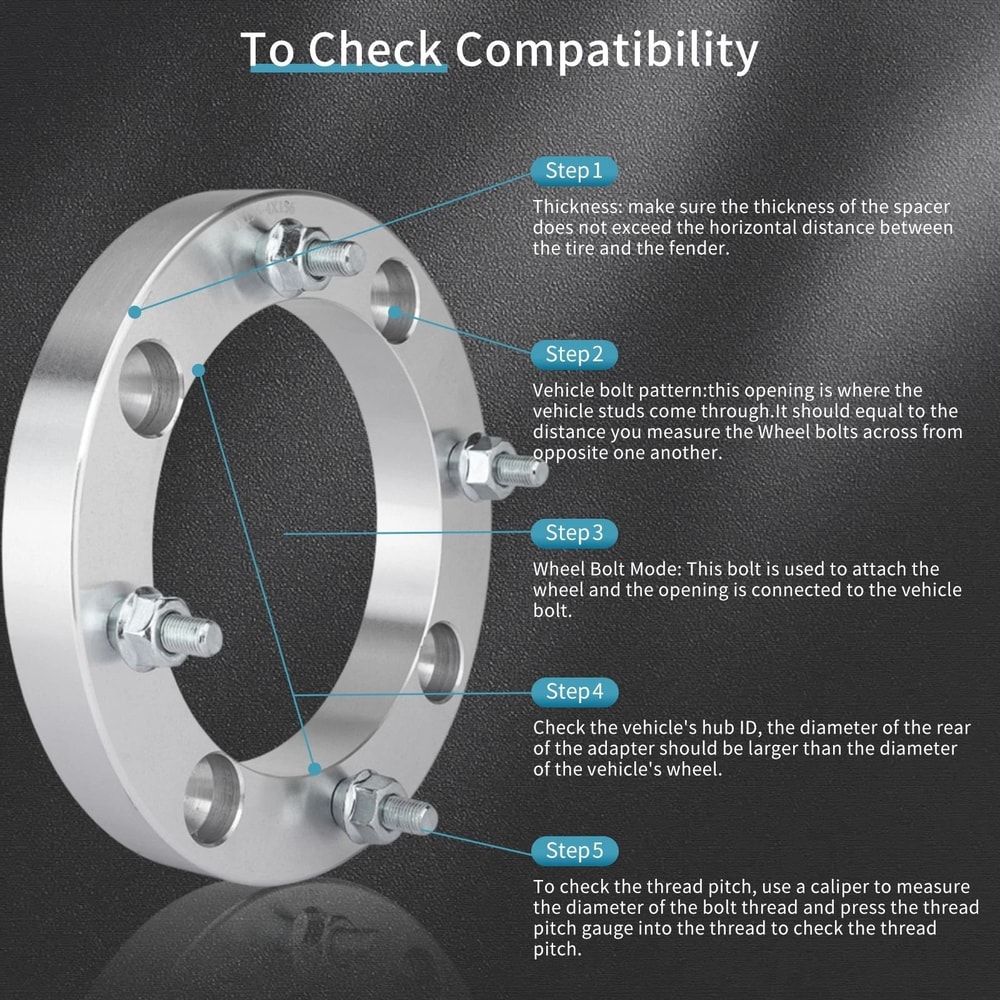 To Check Compatibility

Step1

Thickness: make sure the thickness of the spacer does not exceed the horizontal distance between the tire and the fender.

Step2

Vehicle bolt pattern:this opening is where the vehicle studs come through.It should equal to the distance you measure the Wheel bolts across from opposite one another.

Step3

Wheel Bolt Mode: This bolt is used to attach the wheel and the opening is connected to the vehicle bolt.

Step4

Check the vehicle's hub ID, the diameter of the rear of the adapter should be larger than the diameter of the vehicle's wheel.

Step5

To check the thread pitch, use a caliper to measure the diameter of the bolt thread and press the thread pitch gauge into the thread to check the thread pitch.