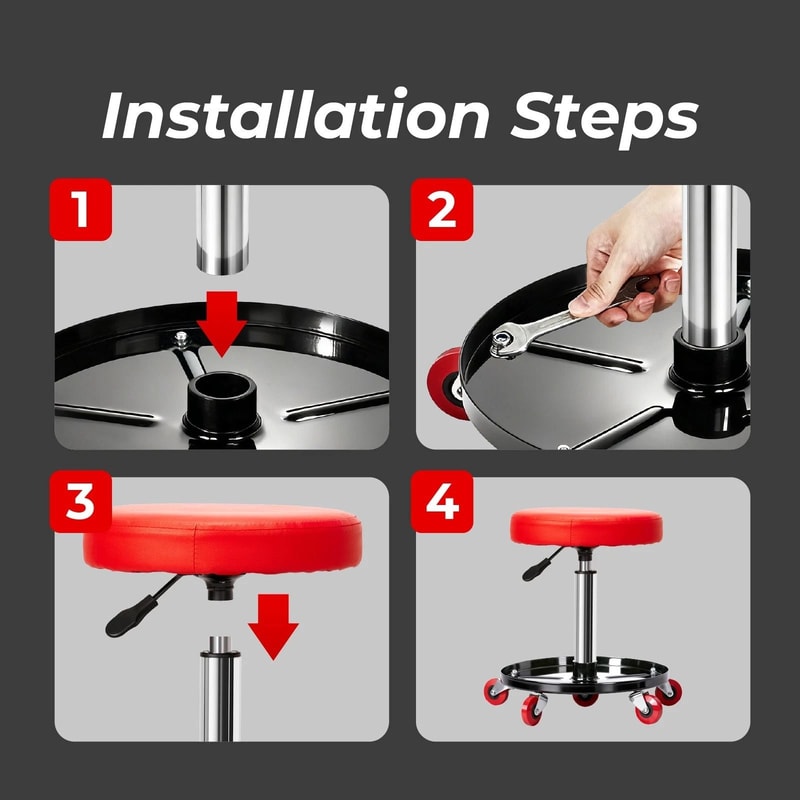 Installation Steps

1

2

3

4