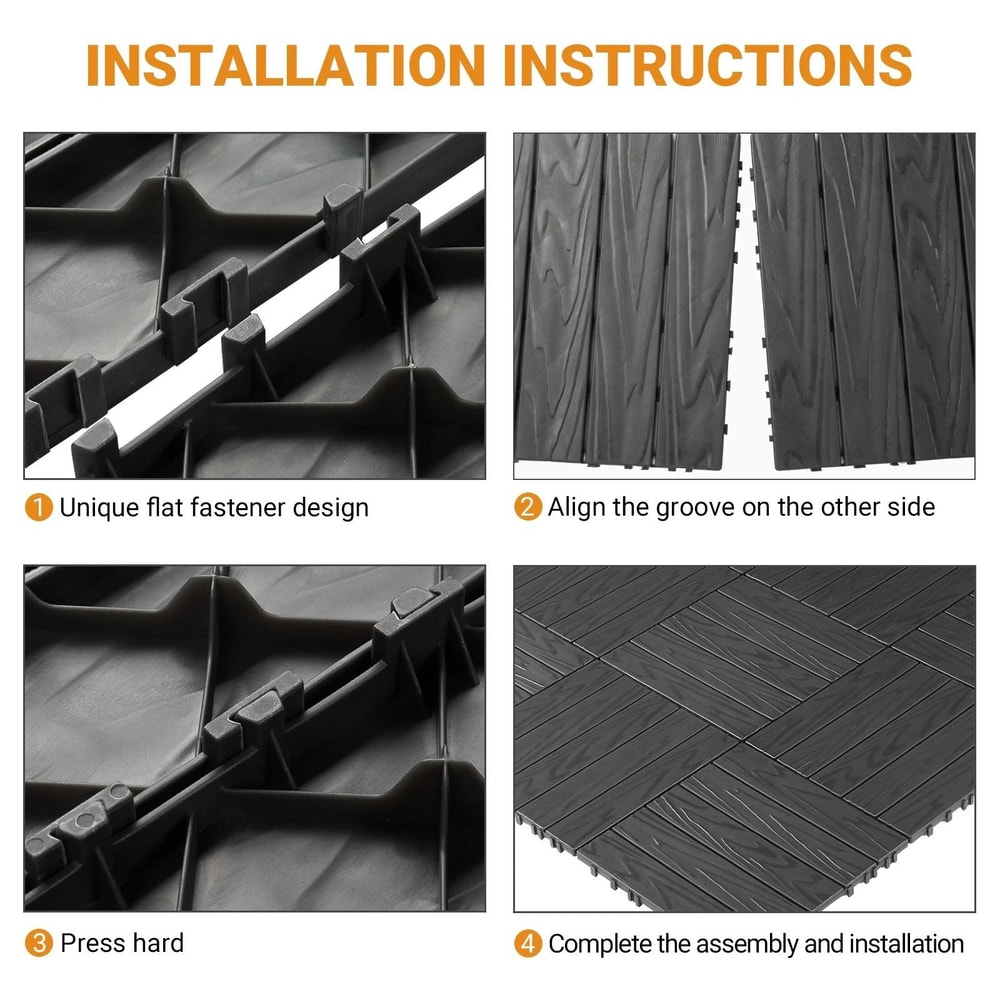 INSTALLATION INSTRUCTIONS

1 Unique flat fastener design

2 Align the groove on the other side

3 Press hard

4 Complete the assembly and installation