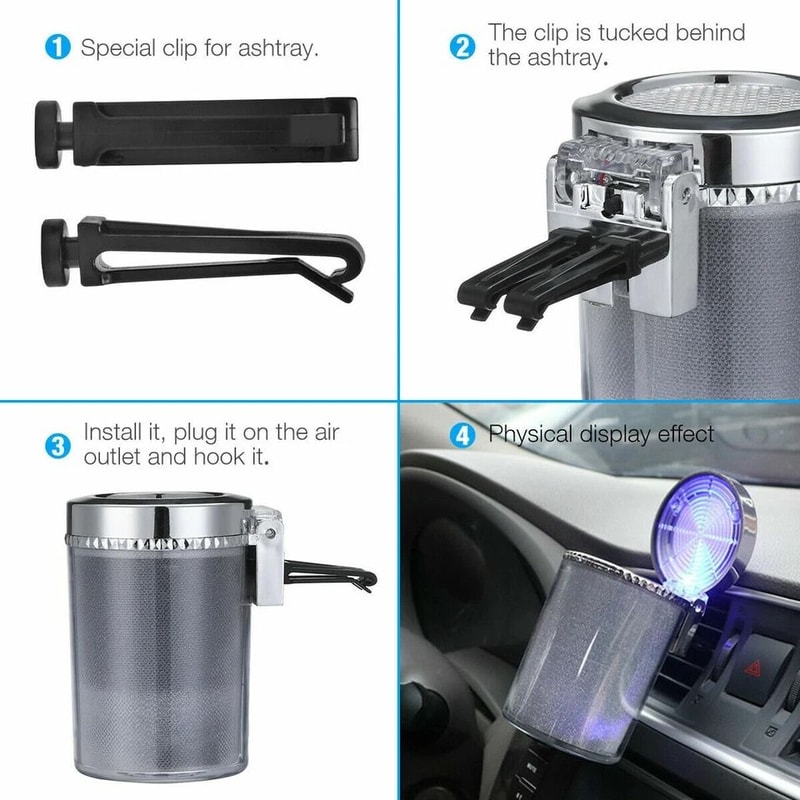 1 Special clip for ashtray.

2 The clip is tucked behind the ashtray.

3 Install it, plug it on the air outlet and hook it.

4 Physical display effect