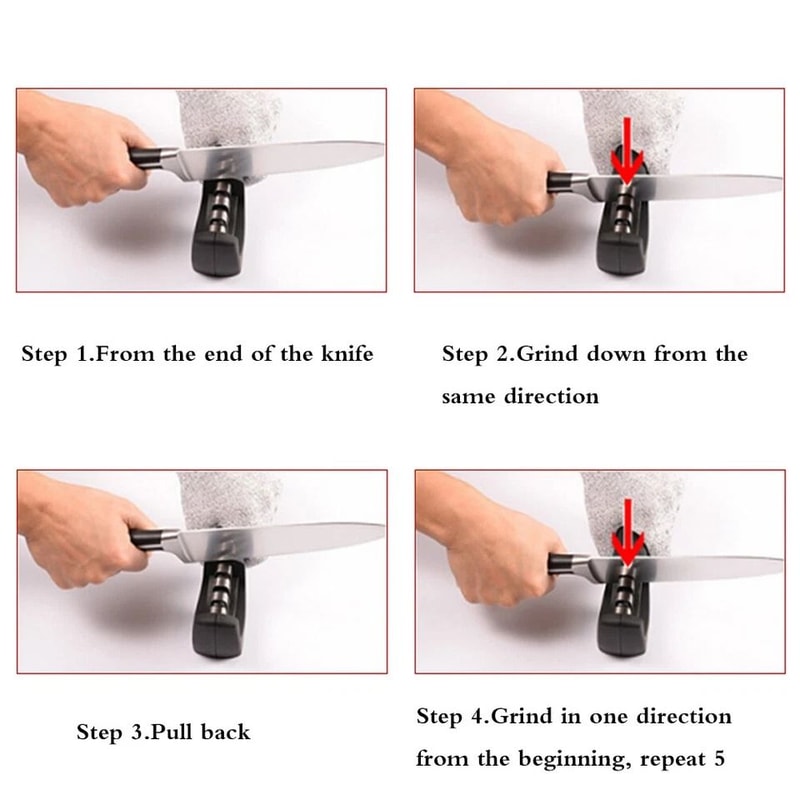 Step 1.From the end of the knife

Step 2.Grind down from the same direction

Step 3.Pull back

Step 4.Grind in one direction from the beginning, repeat 5