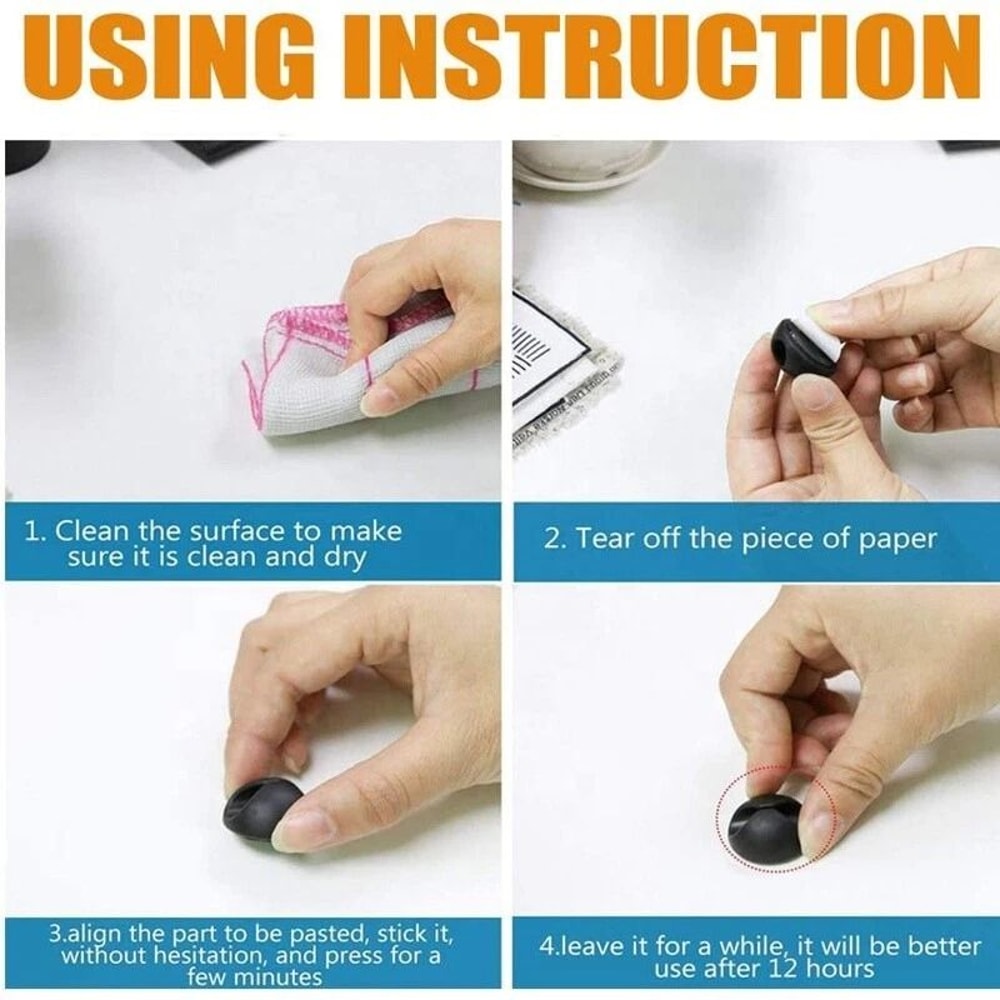 USING INSTRUCTION

1. Clean the surface to make sure it is clean and dry

2. Tear off the piece of paper

3.align the part to be pasted, stick it, without hesitation, and press for a few minutes

4.leave it for a while, it will be better use after 12 hours