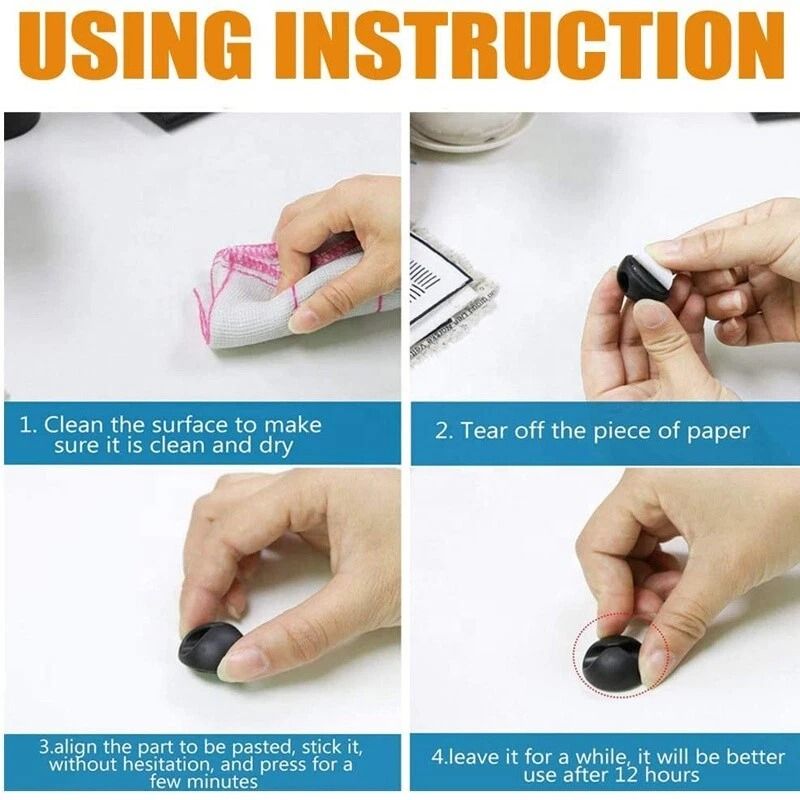 USING INSTRUCTION

1. Clean the surface to make sure it is clean and dry

2. Tear off the piece of paper

3.align the part to be pasted, stick it, without hesitation, and press for a few minutes

4.leave it for a while, it will be better use after 12 hours