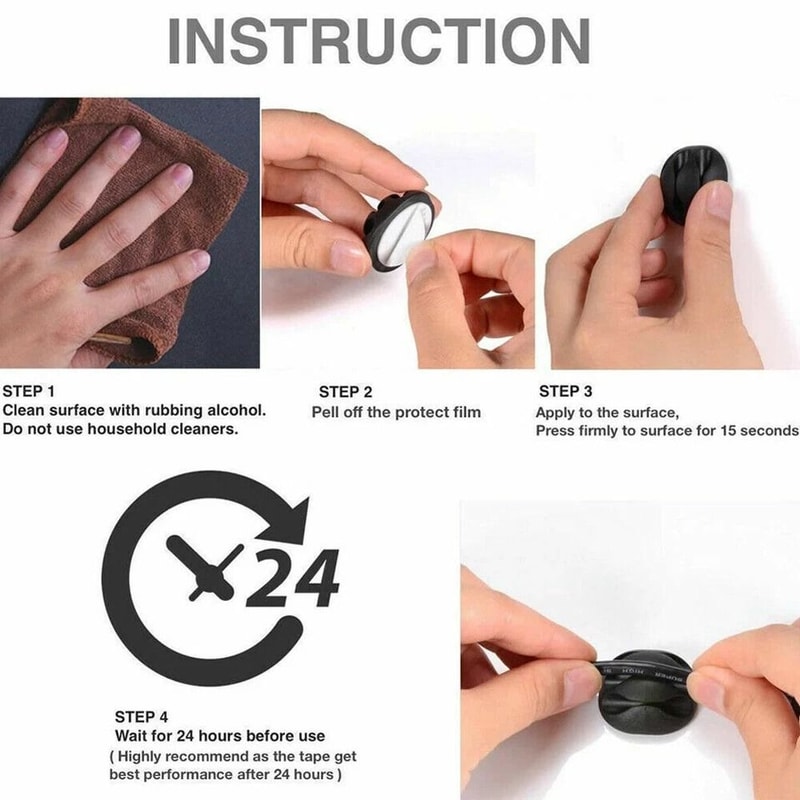 INSTRUCTION

STEP 1
Clean surface with rubbing alcohol.
Do not use household cleaners.

STEP 2
Pell off the protect film

STEP 3
Apply to the surface,
Press firmly to surface for 15 seconds

24

STEP 4
Wait for 24 hours before use
( Highly recommend as the tape get best performance after 24 hours )

SUPER HIGH