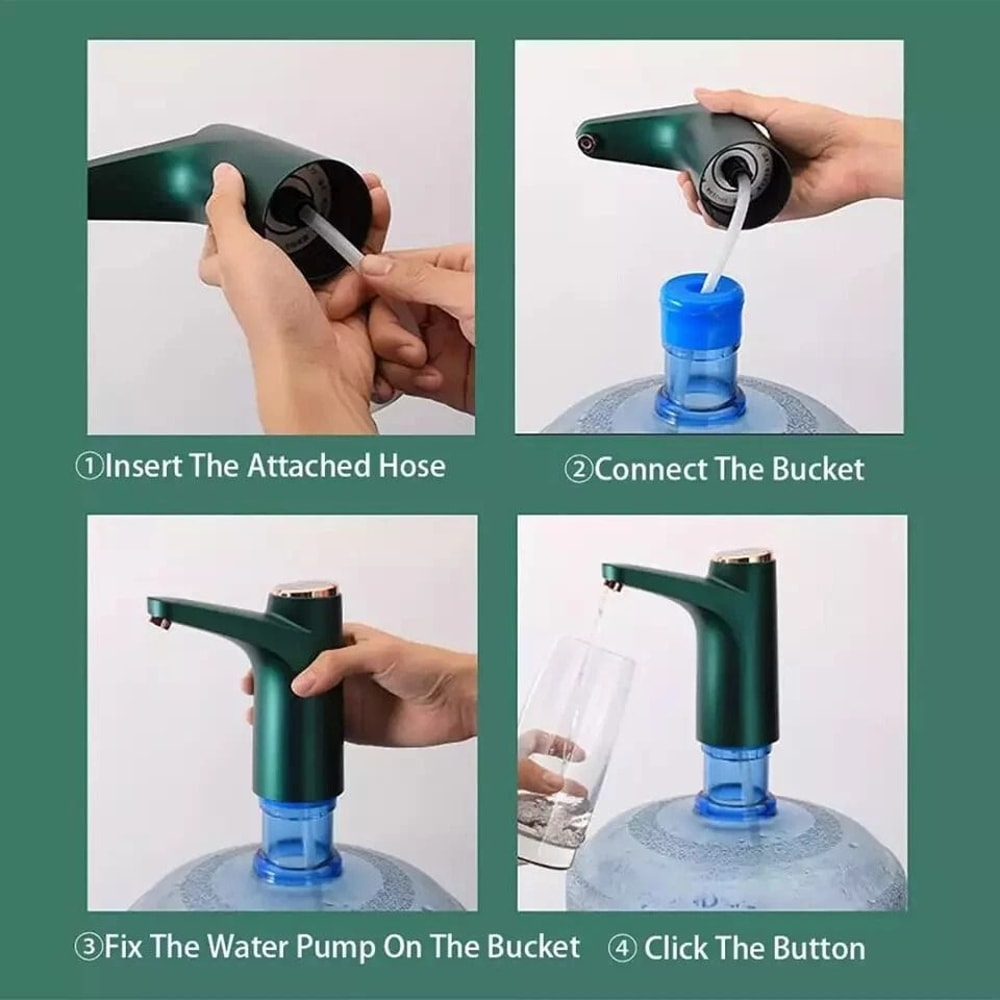 ①Insert The Attached Hose

②Connect The Bucket

③Fix The Water Pump On The Bucket

④ Click The Button