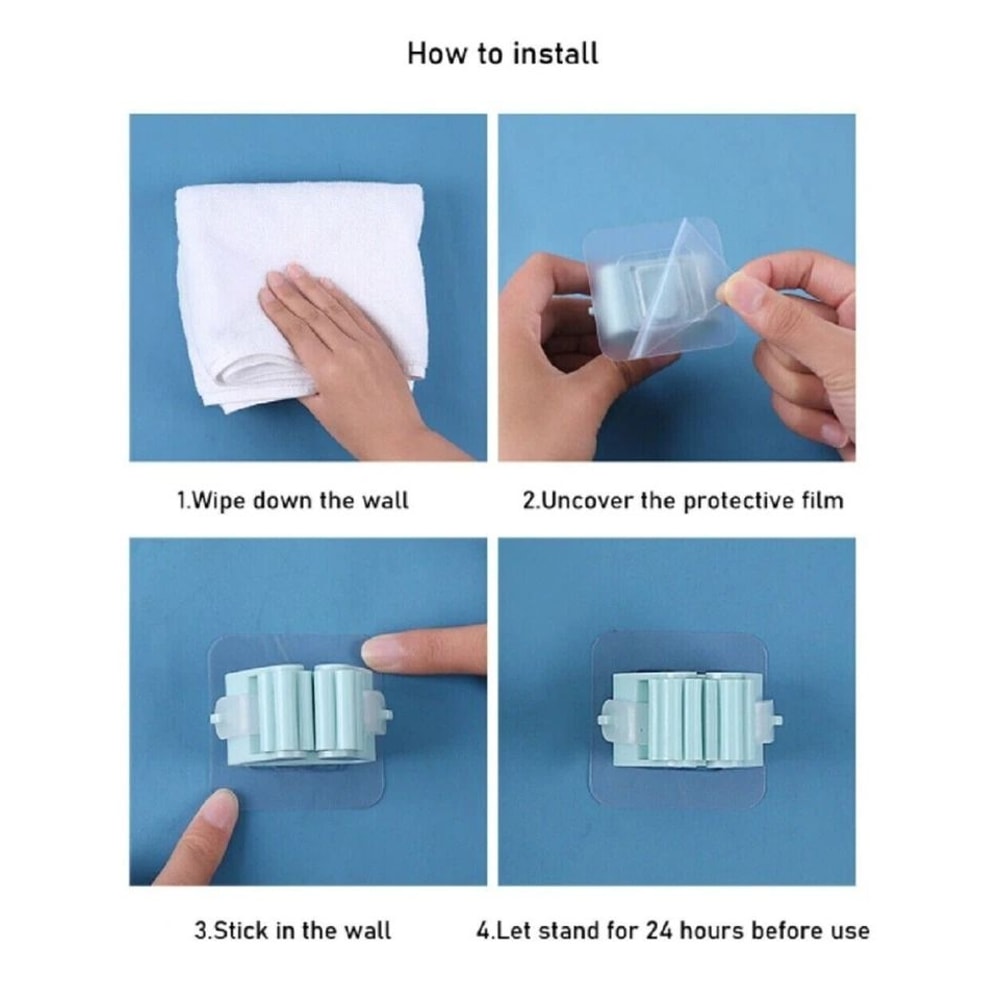 How to install

1.Wipe down the wall

2.Uncover the protective film

3.Stick in the wall

4.Let stand for 24 hours before use