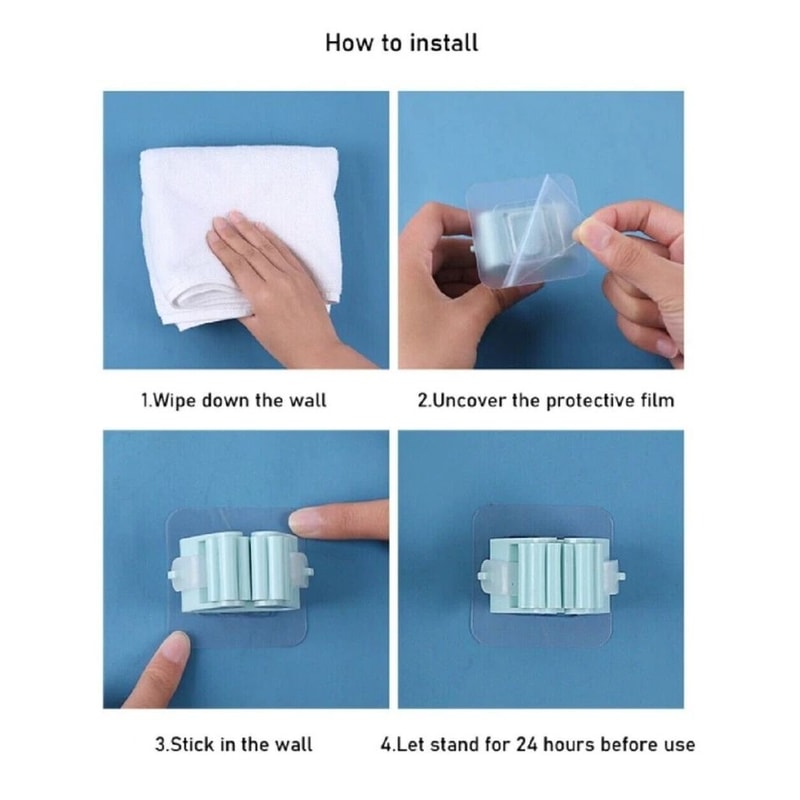 How to install

1.Wipe down the wall

2.Uncover the protective film

3.Stick in the wall

4.Let stand for 24 hours before use