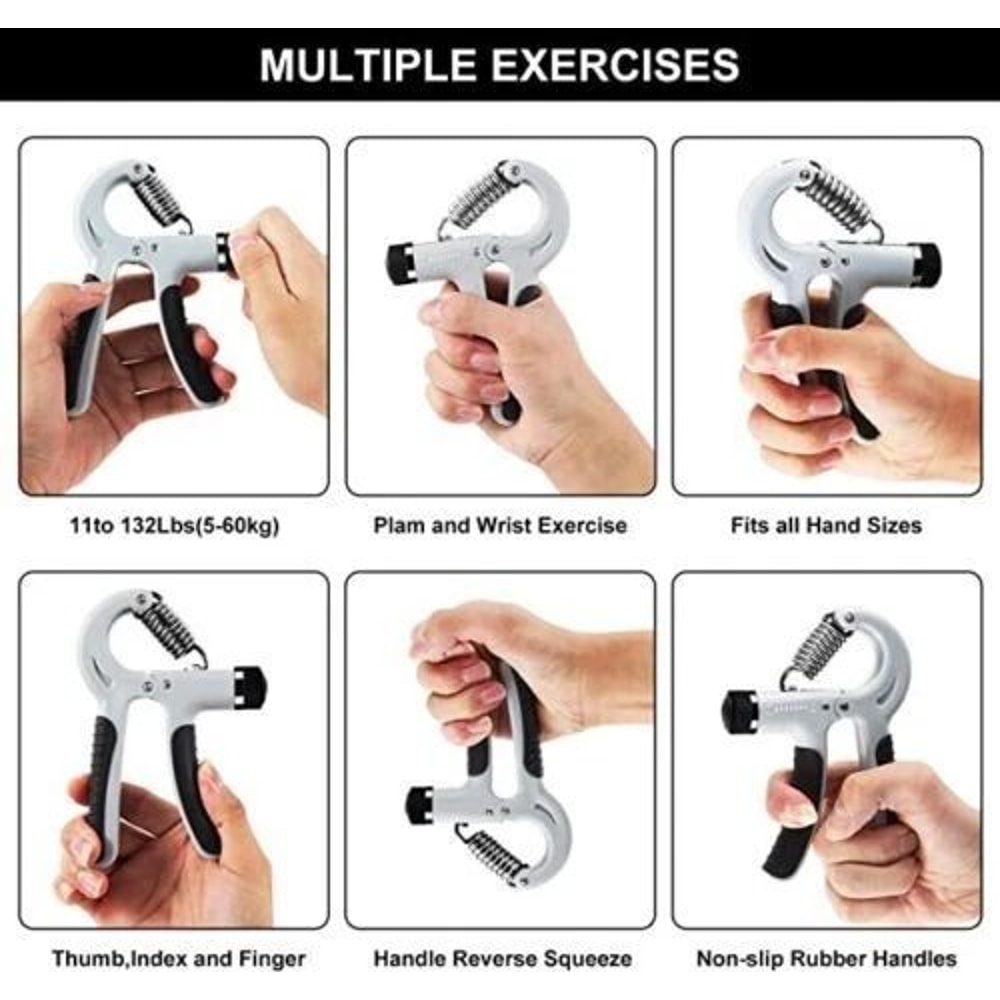 MULTIPLE EXERCISES

11to 132Lbs(5-60kg)

Plam and Wrist Exercise

Fits all Hand Sizes

Thumb,Index and Finger

Handle Reverse Squeeze

Non-slip Rubber Handles