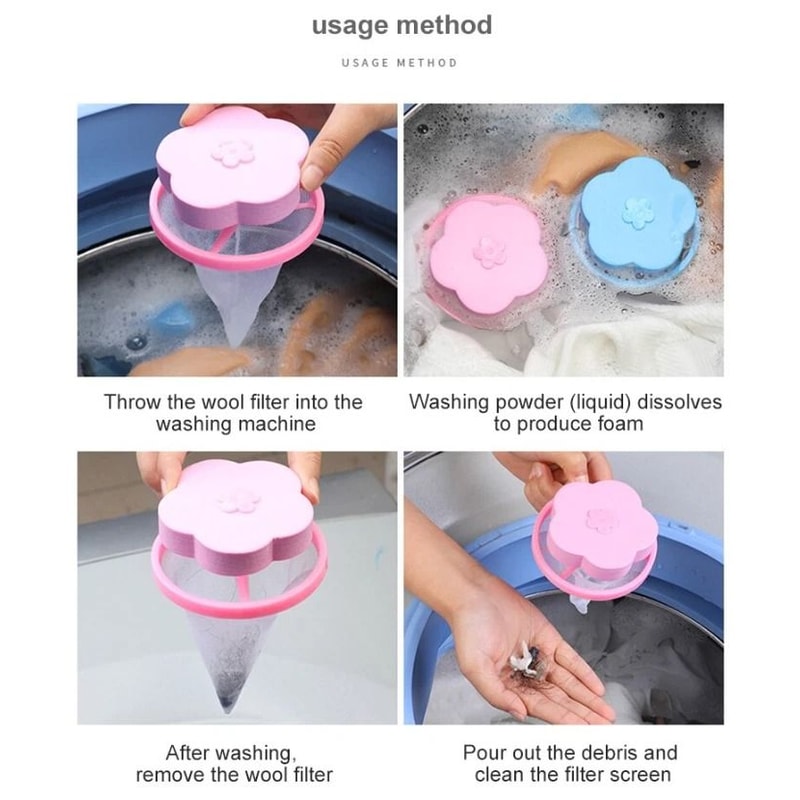 usage method

USAGE METHOD

Throw the wool filter into the washing machine

Washing powder (liquid) dissolves to produce foam

After washing, remove the wool filter

Pour out the debris and clean the filter screen