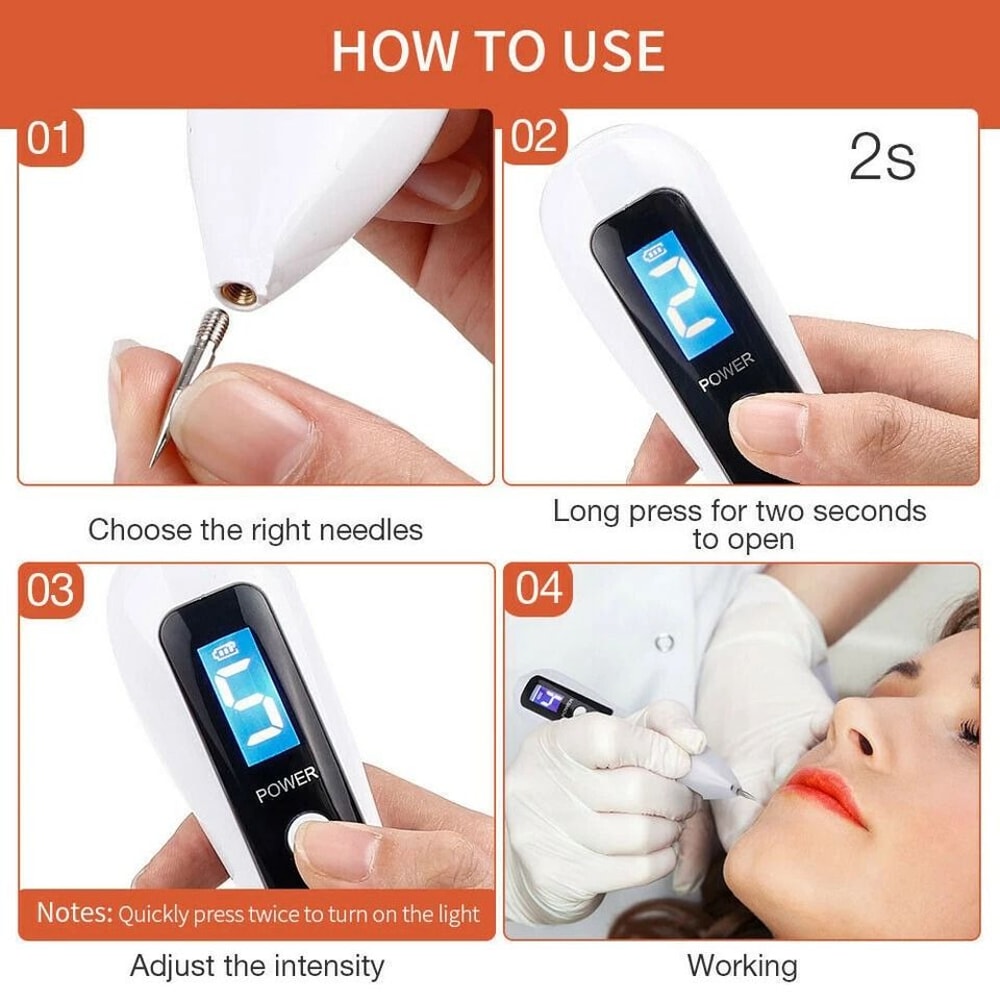 HOW TO USE

01

Choose the right needles

02

2s

2

POWER

Long press for two seconds to open

03

5

POWER

Notes: Quickly press twice to turn on the light

Adjust the intensity

04

Working