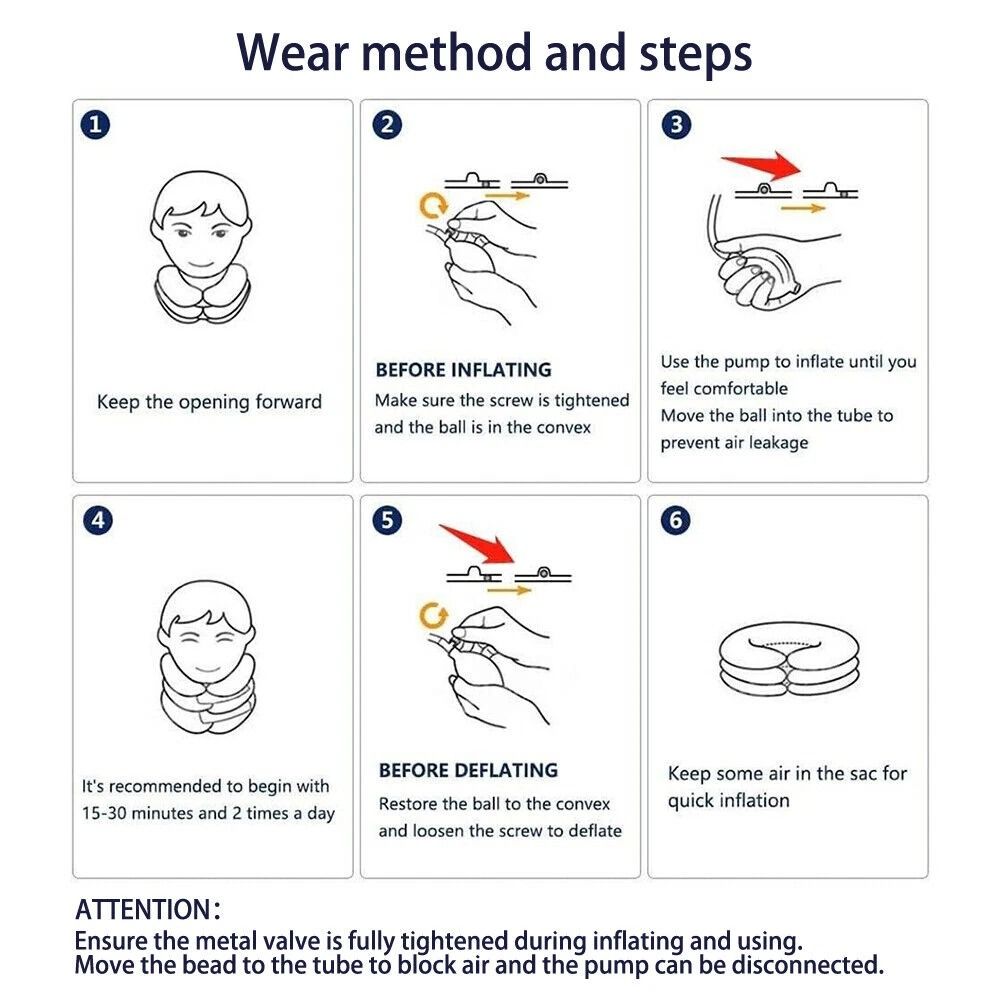 Wear method and steps

1

Keep the opening forward

2

BEFORE INFLATING
Make sure the screw is tightened and the ball is in the convex

3

Use the pump to inflate until you feel comfortable
Move the ball into the tube to prevent air leakage

4

It's recommended to begin with 15-30 minutes and 2 times a day

5

BEFORE DEFLATING
Restore the ball to the convex and loosen the screw to deflate

6

Keep some air in the sac for quick inflation

ATTENTION:
Ensure the metal valve is fully tightened during inflating and using.
Move the bead to the tube to block air and the pump can be disconnected.