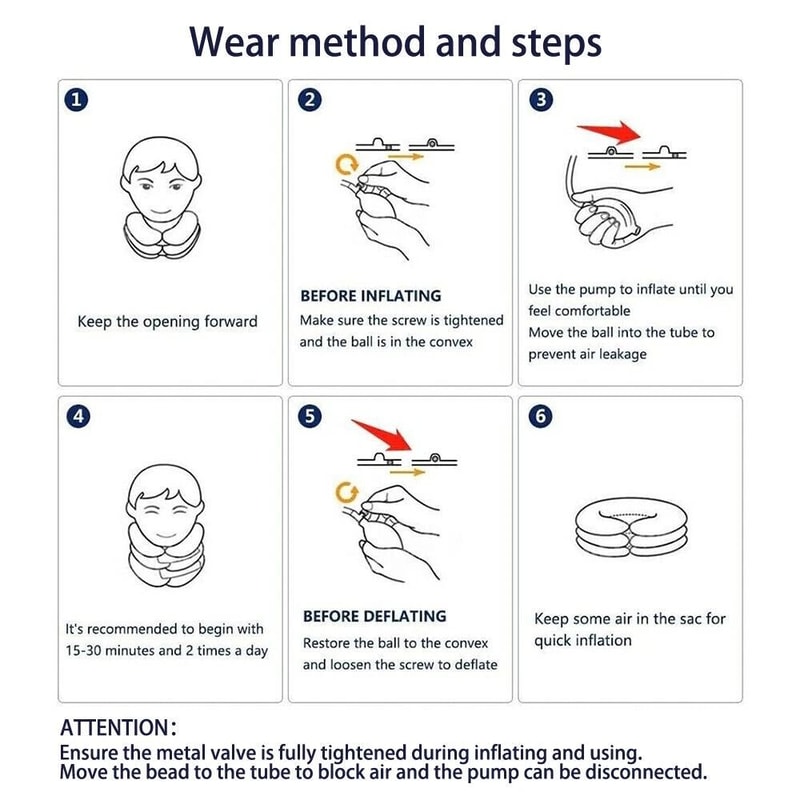 Wear method and steps

1

Keep the opening forward

2

BEFORE INFLATING
Make sure the screw is tightened and the ball is in the convex

3

Use the pump to inflate until you feel comfortable
Move the ball into the tube to prevent air leakage

4

It's recommended to begin with 15-30 minutes and 2 times a day

5

BEFORE DEFLATING
Restore the ball to the convex and loosen the screw to deflate

6

Keep some air in the sac for quick inflation

ATTENTION:
Ensure the metal valve is fully tightened during inflating and using.
Move the bead to the tube to block air and the pump can be disconnected.