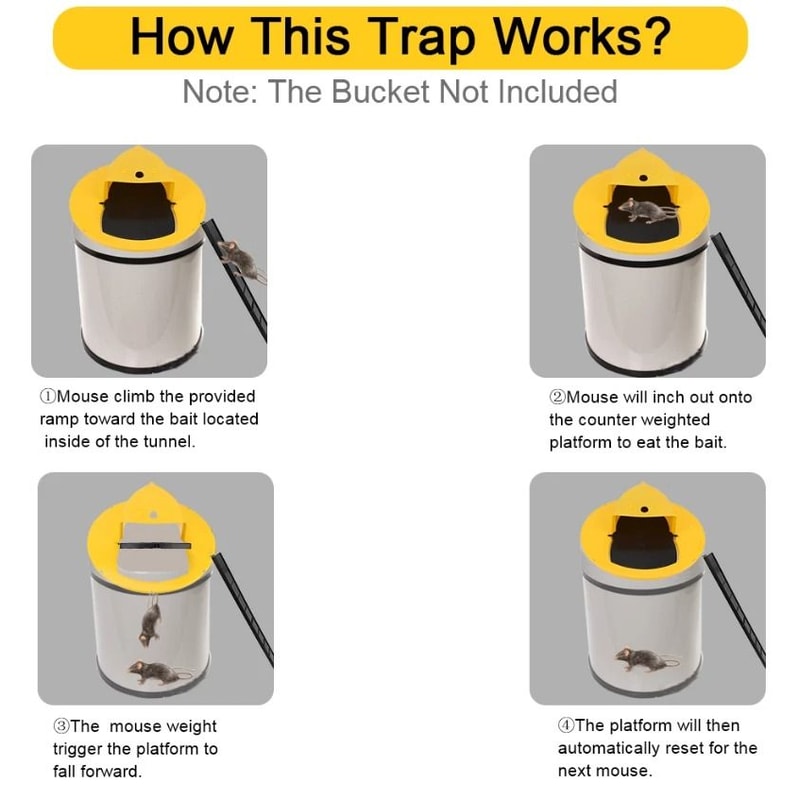 How This Trap Works?

Note: The Bucket Not Included

①Mouse climb the provided ramp toward the bait located inside of the tunnel.

②Mouse will inch out onto the counter weighted platform to eat the bait.

③The mouse weight trigger the platform to fall forward.

④The platform will then automatically reset for the next mouse.