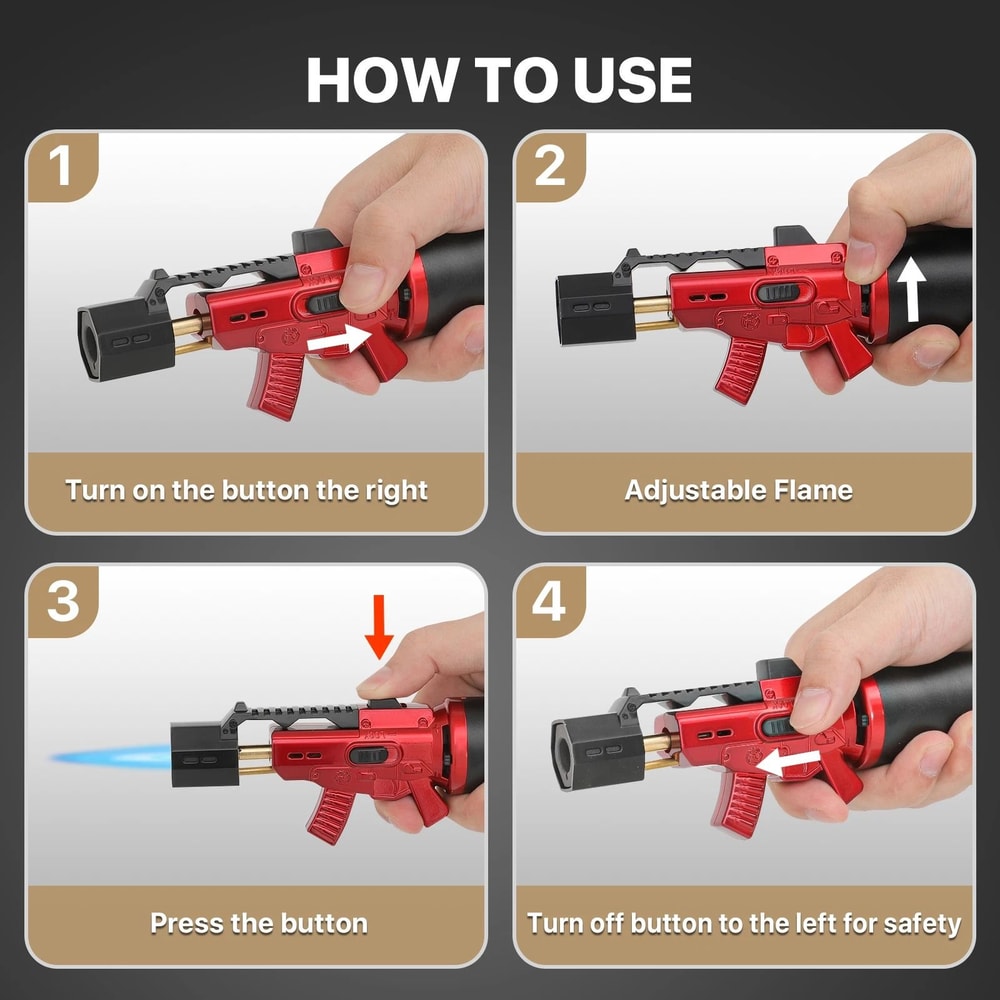 HOW TO USE

1

Turn on the button the right

2

Adjustable Flame

3

Press the button

4

Turn off button to the left for safety