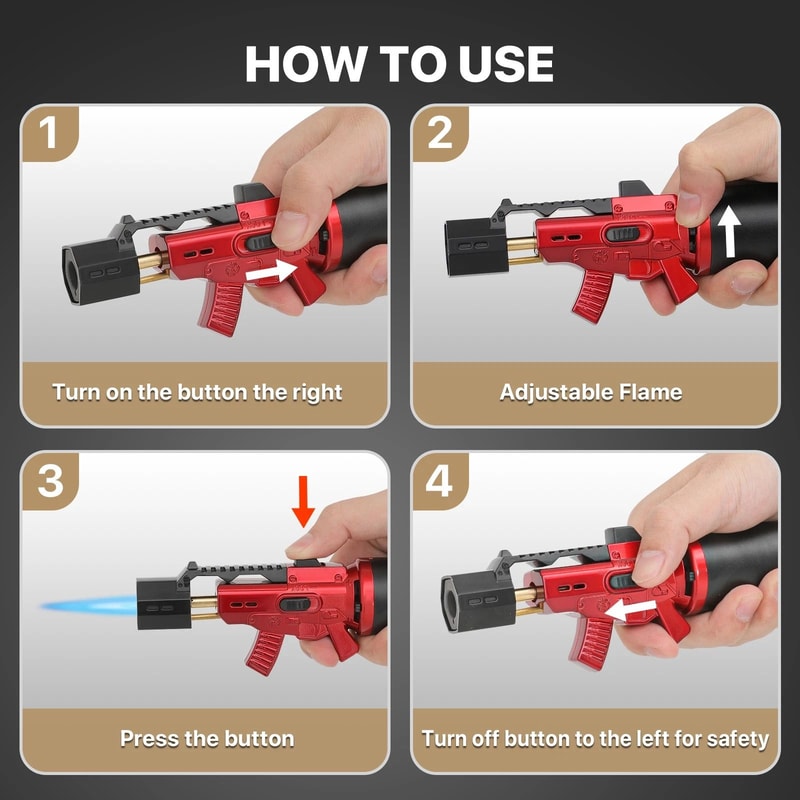 HOW TO USE

1

Turn on the button the right

2

Adjustable Flame

3

Press the button

4

Turn off button to the left for safety