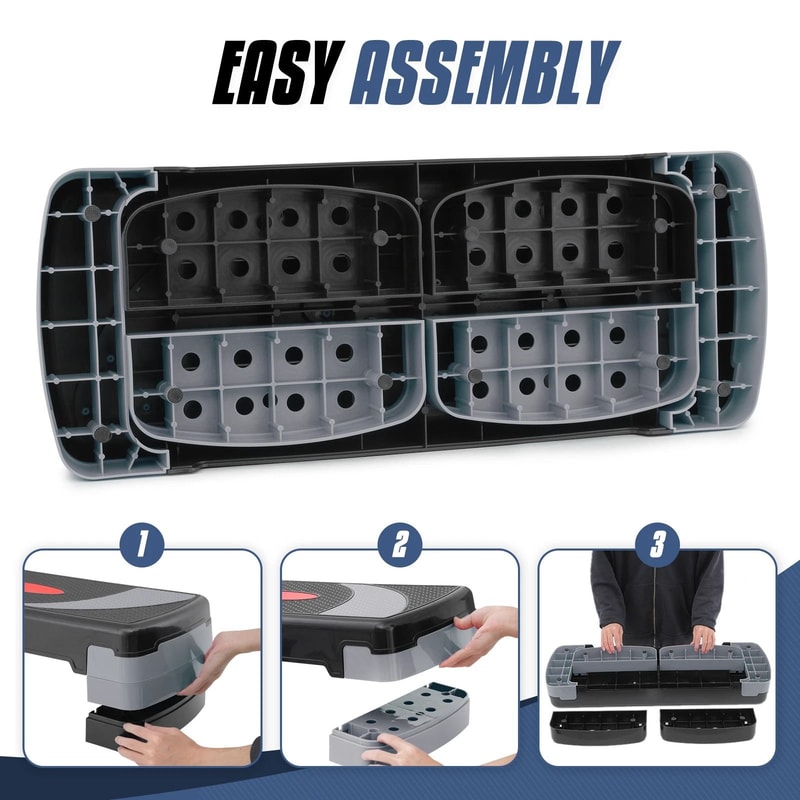 EASY ASSEMBLY

1

2

3