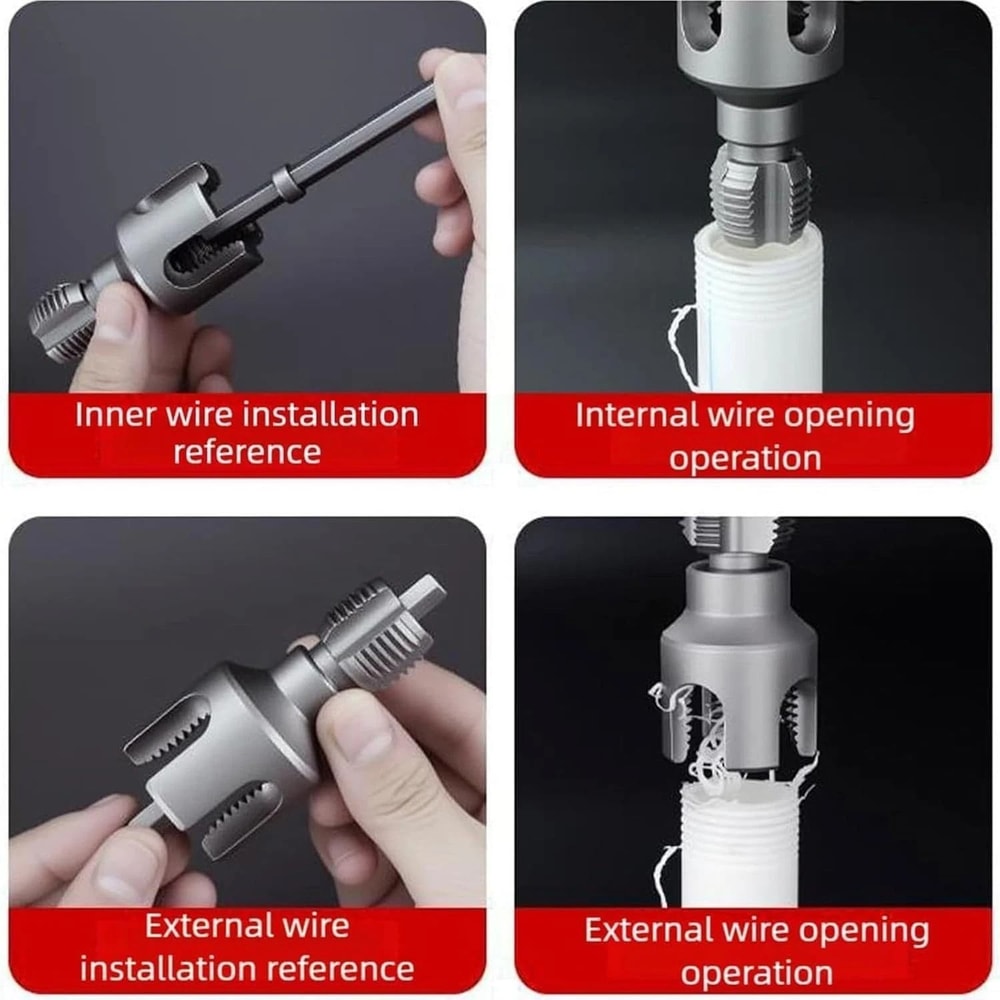 Inner wire installation reference

Internal wire opening operation

External wire installation reference

External wire opening operation