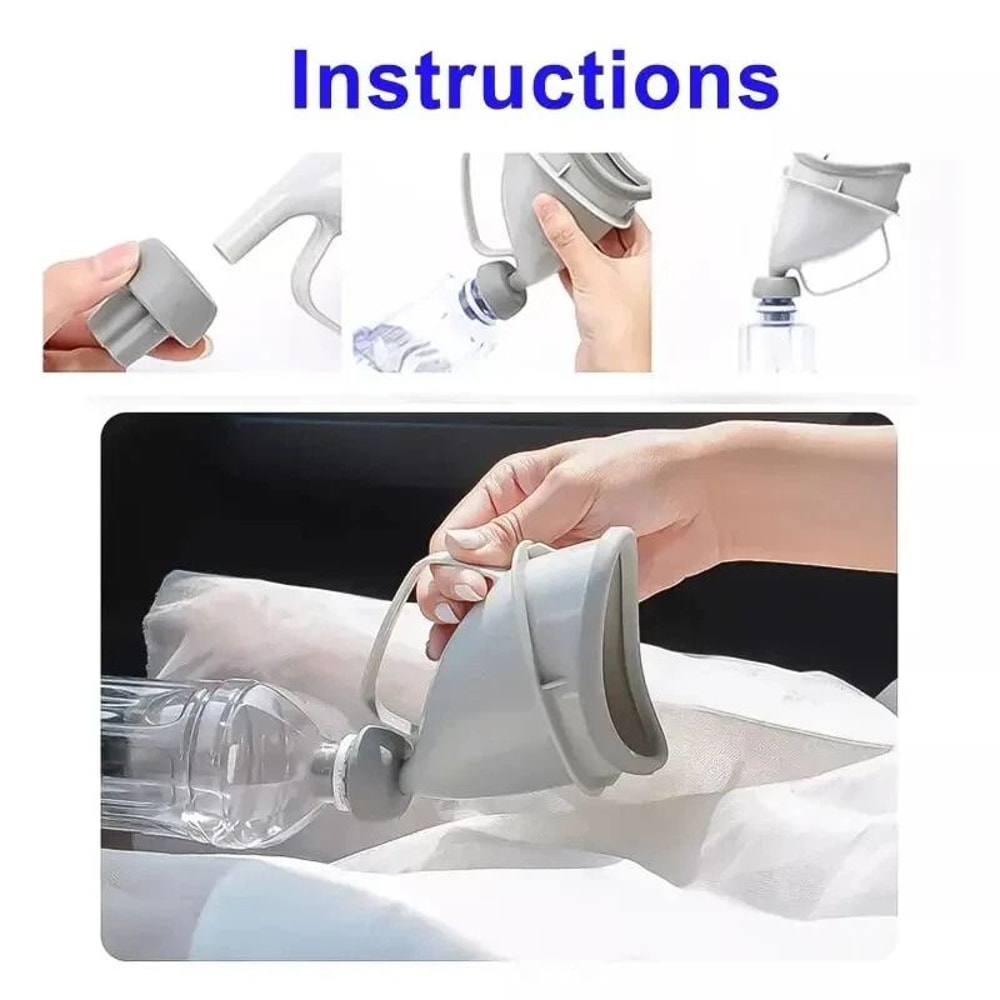 Instructions