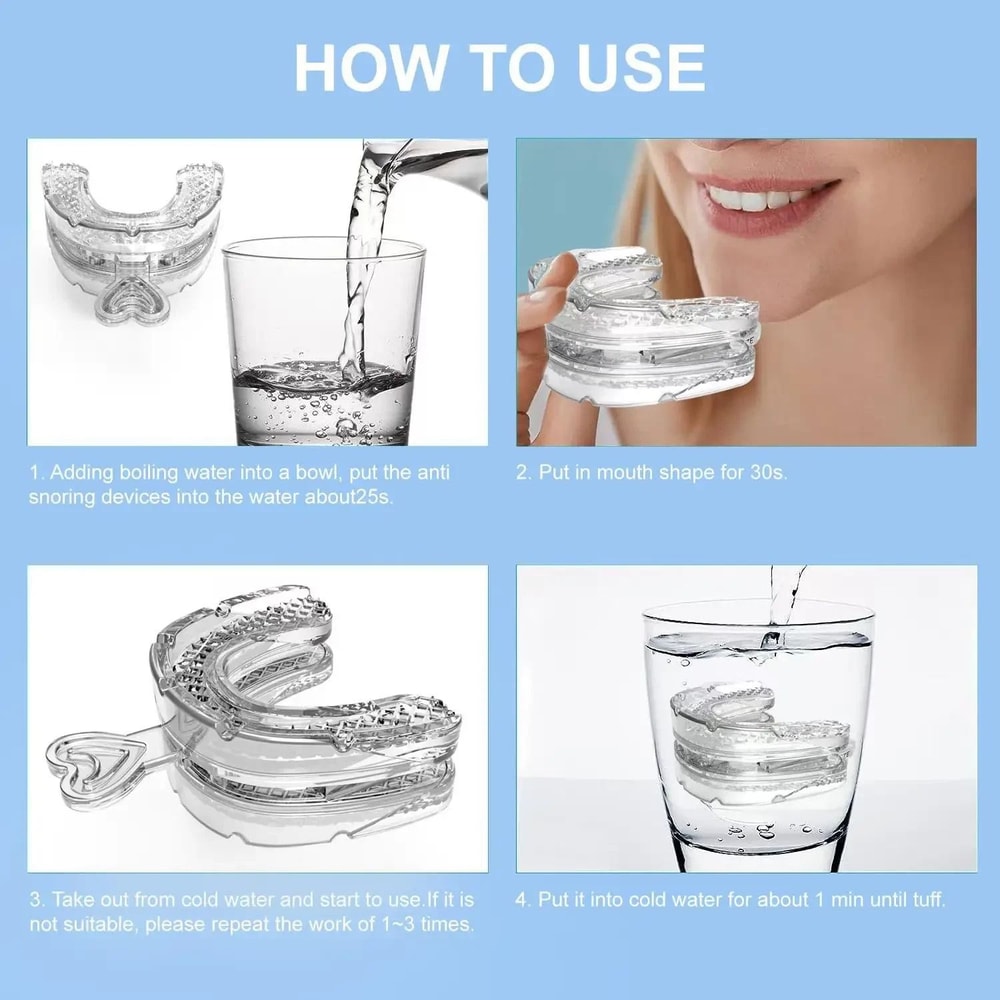 HOW TO USE

1. Adding boiling water into a bowl, put the anti snoring devices into the water about25s.

2. Put in mouth shape for 30s.

3. Take out from cold water and start to use.If it is not suitable, please repeat the work of 1~3 times.

4. Put it into cold water for about 1 min until tuff.