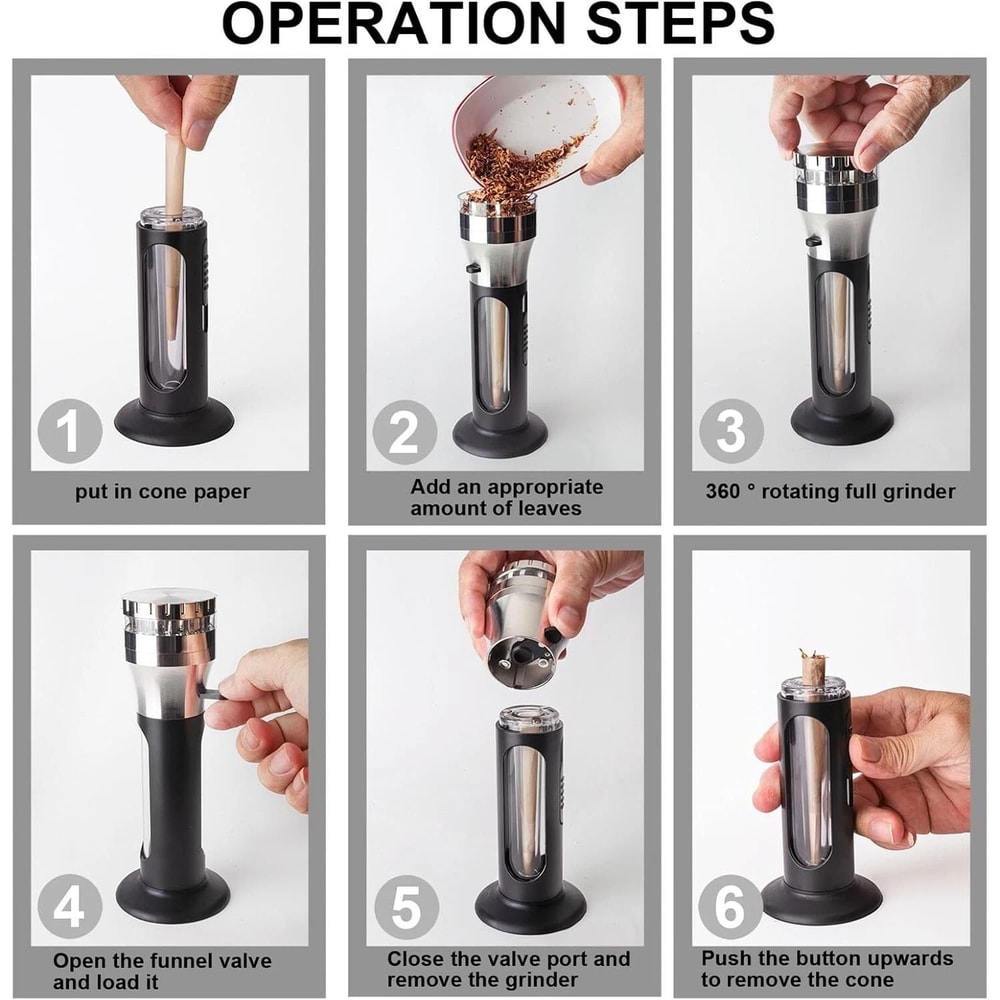 OPERATION STEPS

1

put in cone paper

2

Add an appropriate amount of leaves

3

360 ° rotating full grinder

4

Open the funnel valve and load it

5

Close the valve port and remove the grinder

6

Push the button upwards to remove the cone