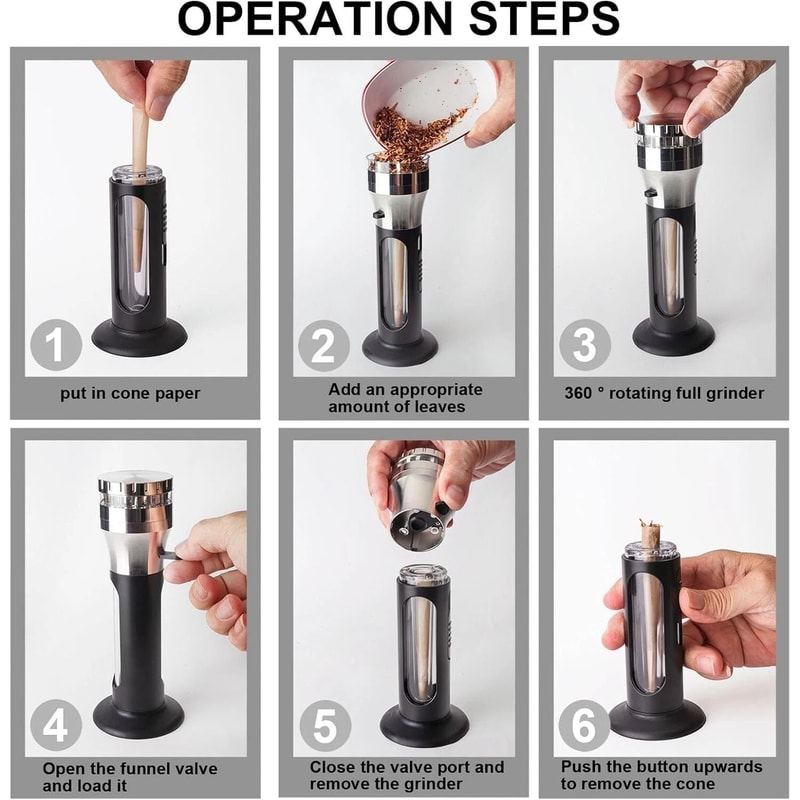 OPERATION STEPS

1
put in cone paper

2
Add an appropriate amount of leaves

3
360 ° rotating full grinder

4
Open the funnel valve and load it

5
Close the valve port and remove the grinder

6
Push the button upwards to remove the cone