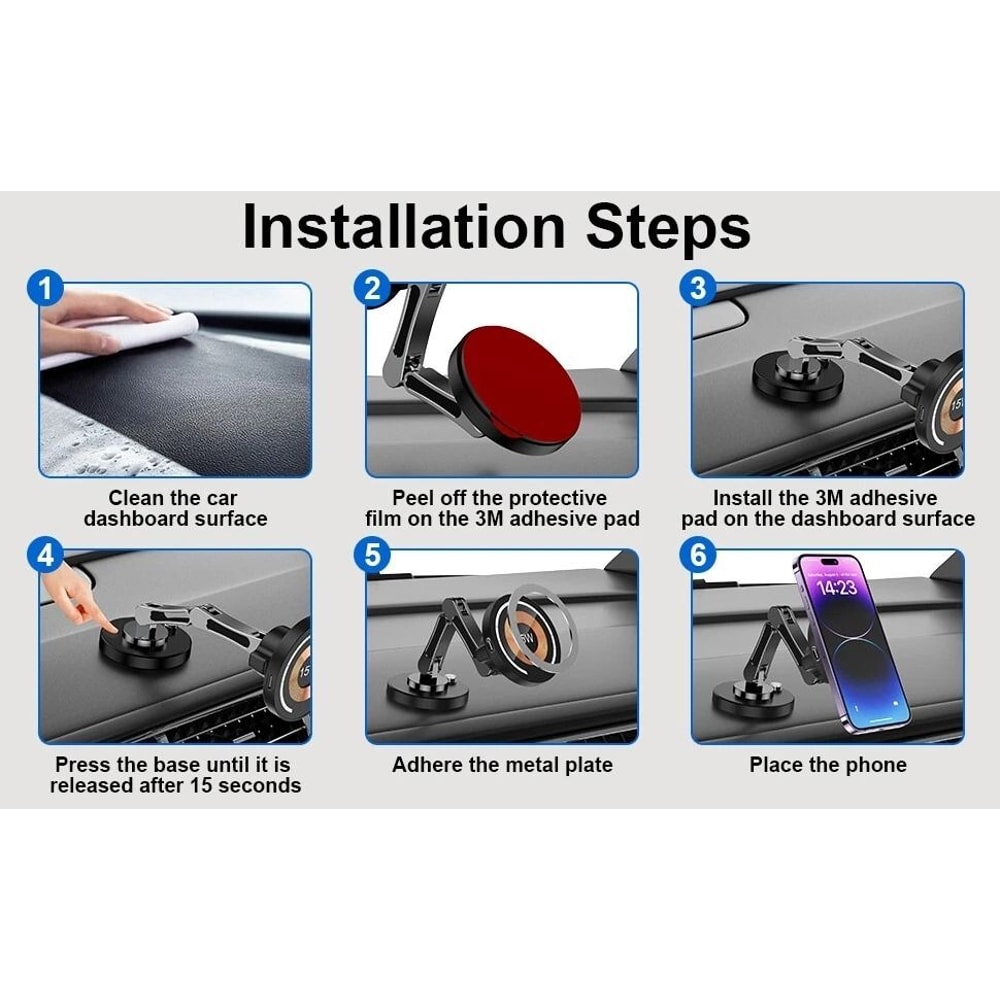 Installation Steps

1
Clean the car dashboard surface

2
Peel off the protective film on the 3M adhesive pad

3
Install the 3M adhesive pad on the dashboard surface

4
Press the base until it is released after 15 seconds

5
Adhere the metal plate

6
14:23
Place the phone