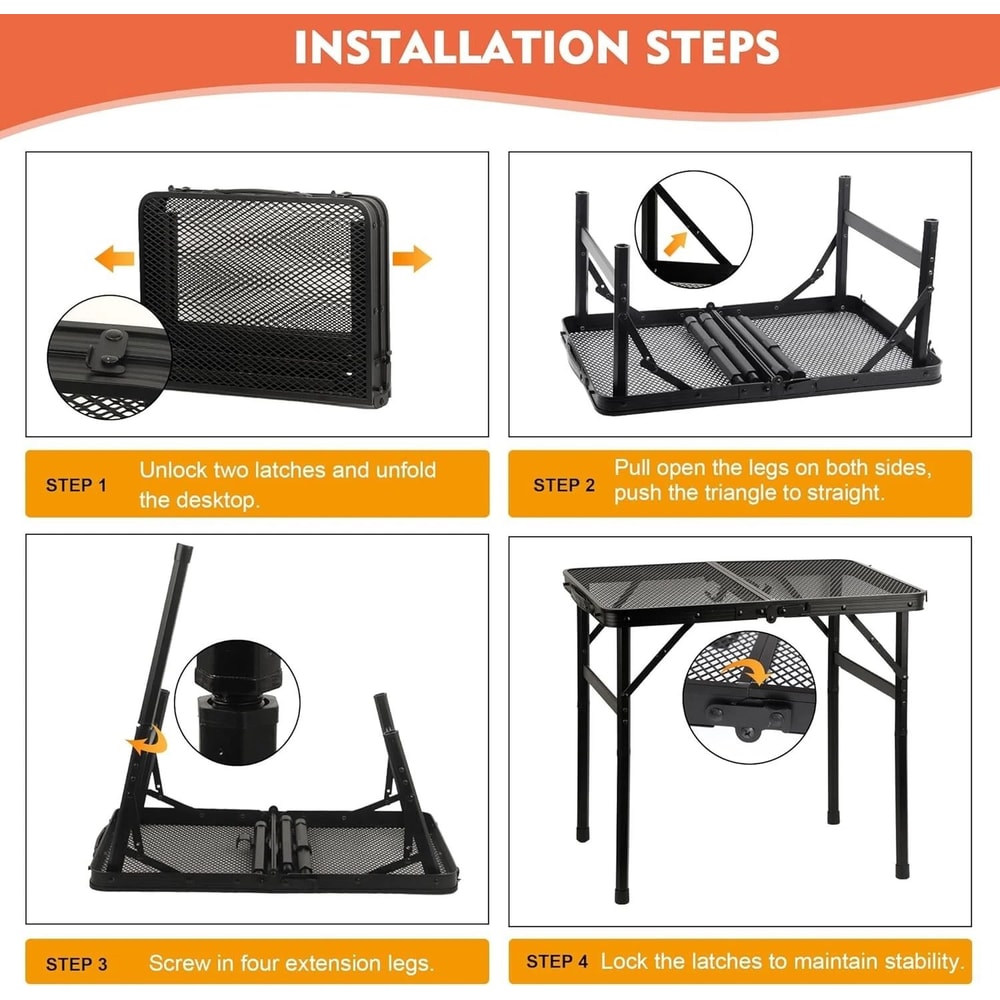 INSTALLATION STEPS

STEP 1 Unlock two latches and unfold the desktop.

STEP 2 Pull open the legs on both sides, push the triangle to straight.

STEP 3 Screw in four extension legs.

STEP 4 Lock the latches to maintain stability.