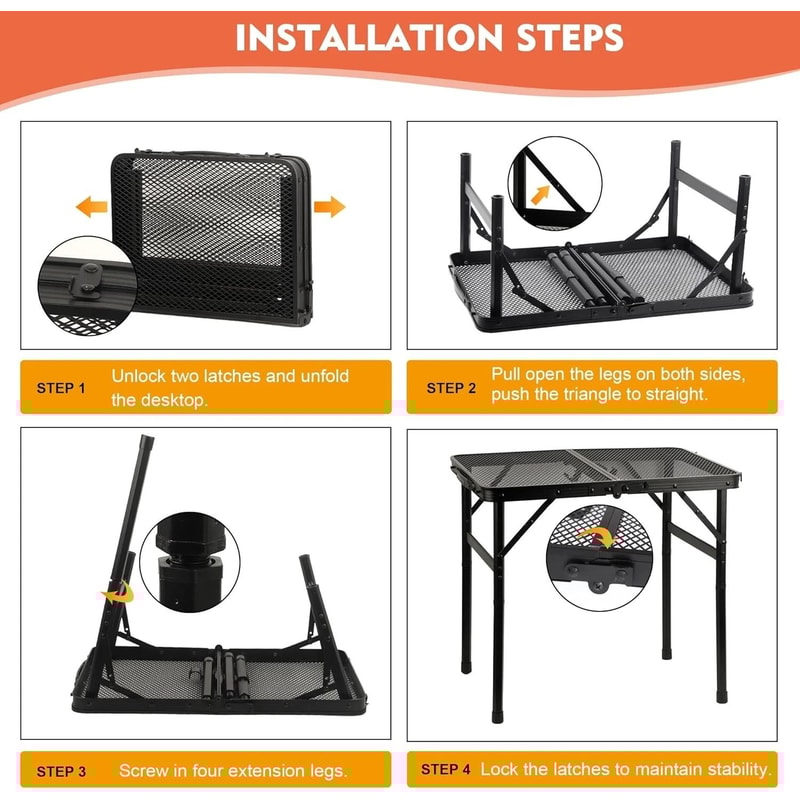 INSTALLATION STEPS

STEP 1 Unlock two latches and unfold the desktop.

STEP 2 Pull open the legs on both sides, push the triangle to straight.

STEP 3 Screw in four extension legs.

STEP 4 Lock the latches to maintain stability.