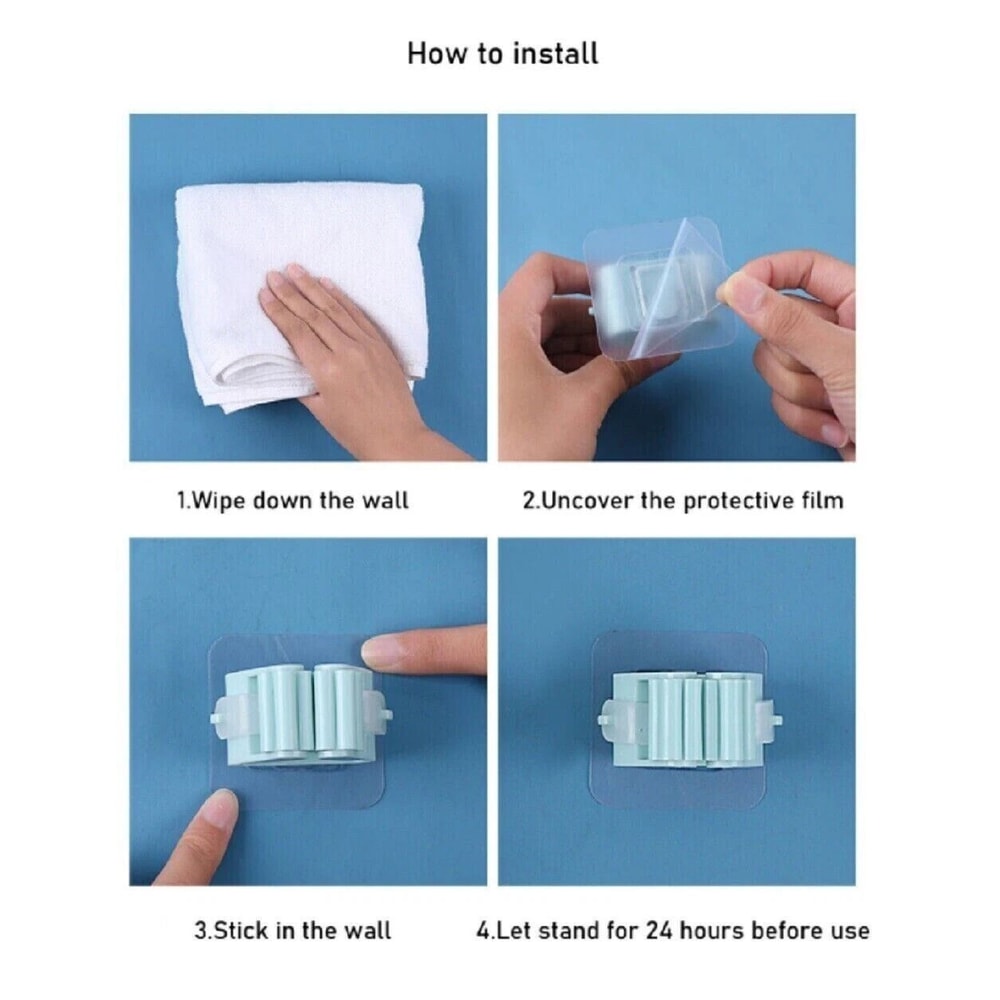 How to install

1.Wipe down the wall

2.Uncover the protective film

3.Stick in the wall

4.Let stand for 24 hours before use