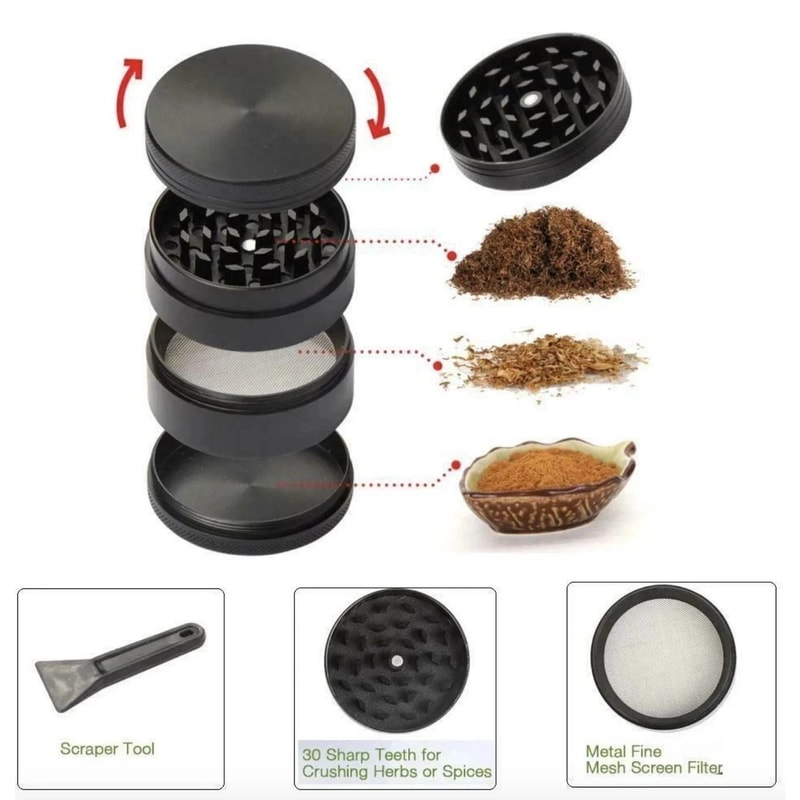 Scraper Tool

30 Sharp Teeth for Crushing Herbs or Spices

Metal Fine Mesh Screen Filter