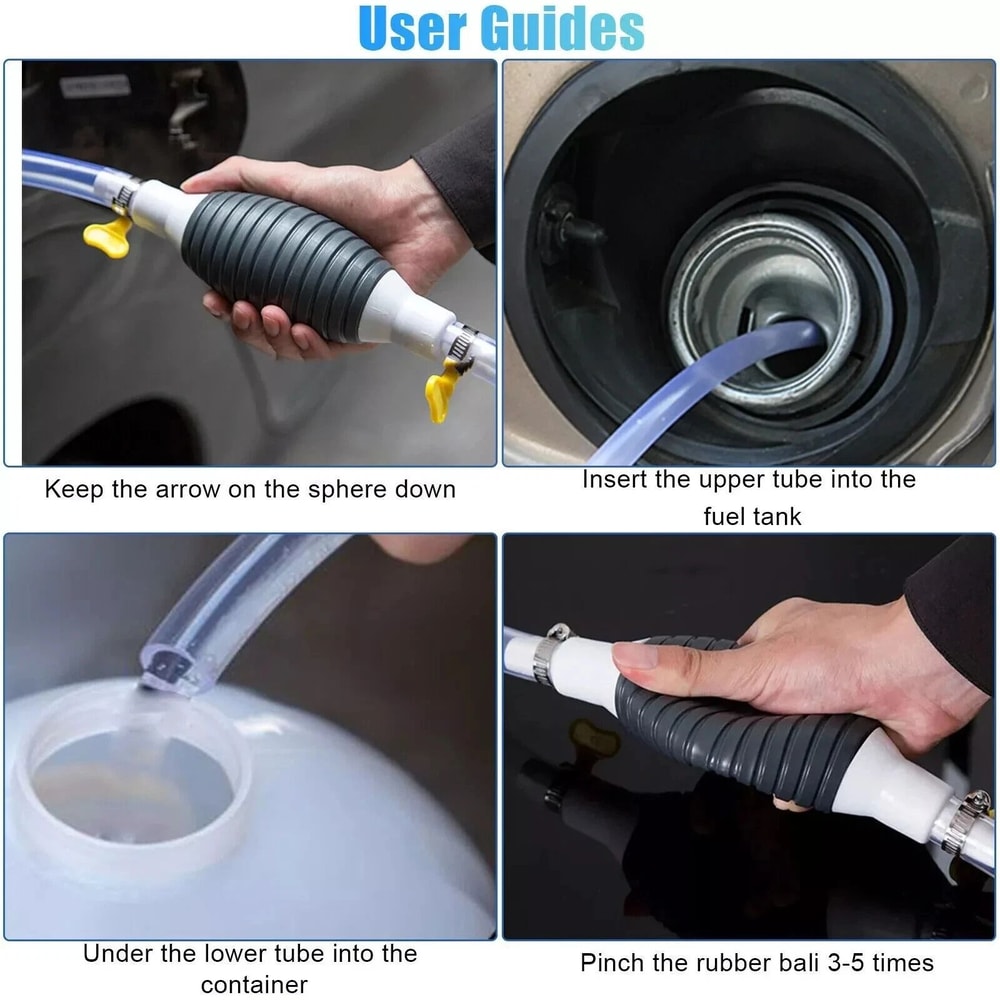 User Guides

Keep the arrow on the sphere down

Insert the upper tube into the fuel tank

Under the lower tube into the container

Pinch the rubber bali 3-5 times