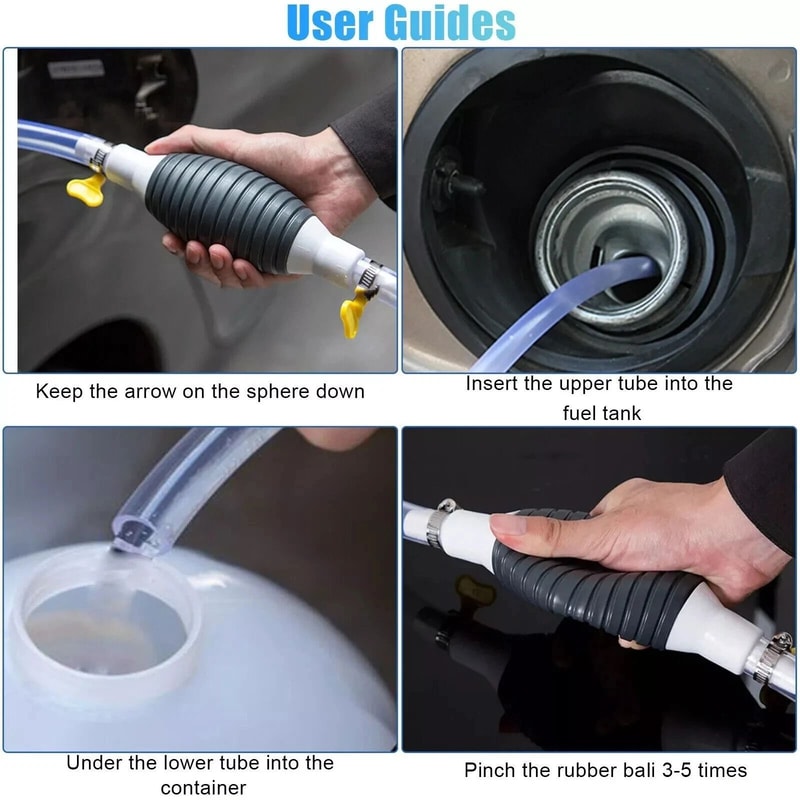 User Guides

Keep the arrow on the sphere down

Insert the upper tube into the fuel tank

Under the lower tube into the container

Pinch the rubber bali 3-5 times