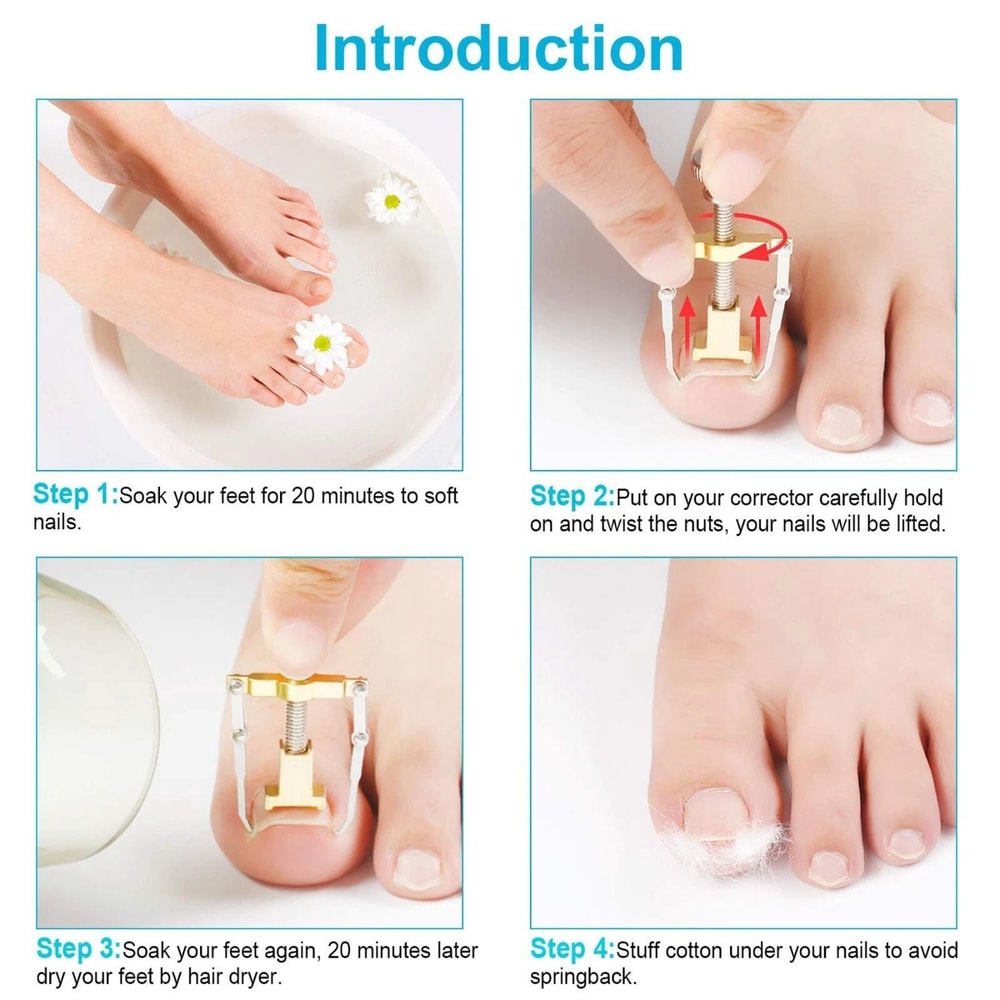 Introduction

Step 1:Soak your feet for 20 minutes to soft nails.

Step 2:Put on your corrector carefully hold on and twist the nuts, your nails will be lifted.

Step 3:Soak your feet again, 20 minutes later dry your feet by hair dryer.

Step 4:Stuff cotton under your nails to avoid springback.