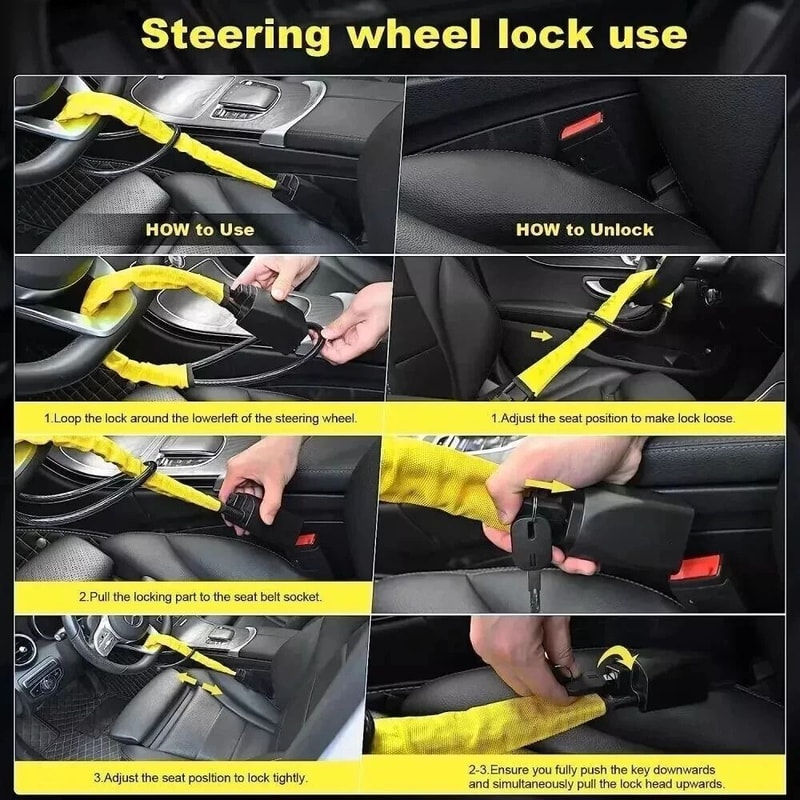 Steering wheel lock use

HOW to Use

1.Loop the lock around the lowerleft of the steering wheel.

2.Pull the locking part to the seat belt socket.

3.Adjust the seat position to lock tightly.

HOW to Unlock

1.Adjust the seat position to make lock loose.

2-3.Ensure you fully push the key downwards and simultaneously pull the lock head upwards.