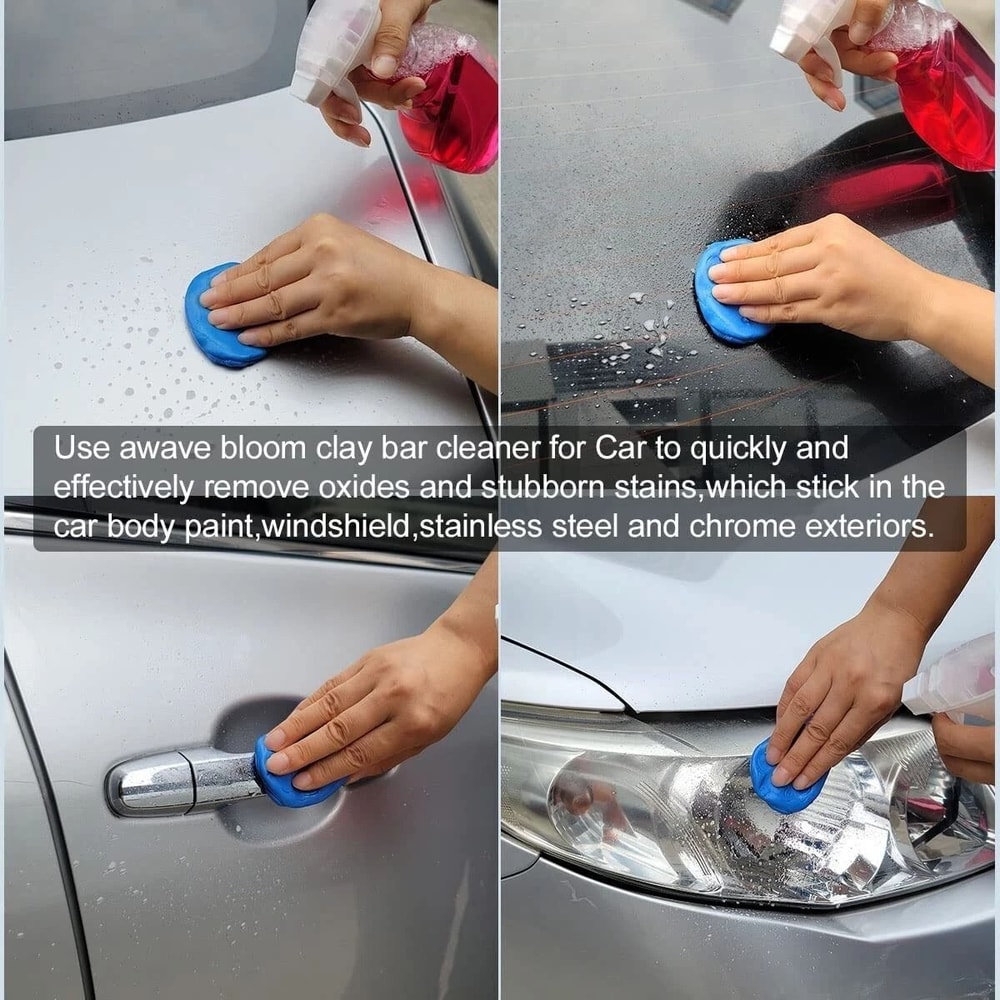 Use awave bloom clay bar cleaner for Car to quickly and effectively remove oxides and stubborn stains,which stick in the car body paint,windshield,stainless steel and chrome exteriors.