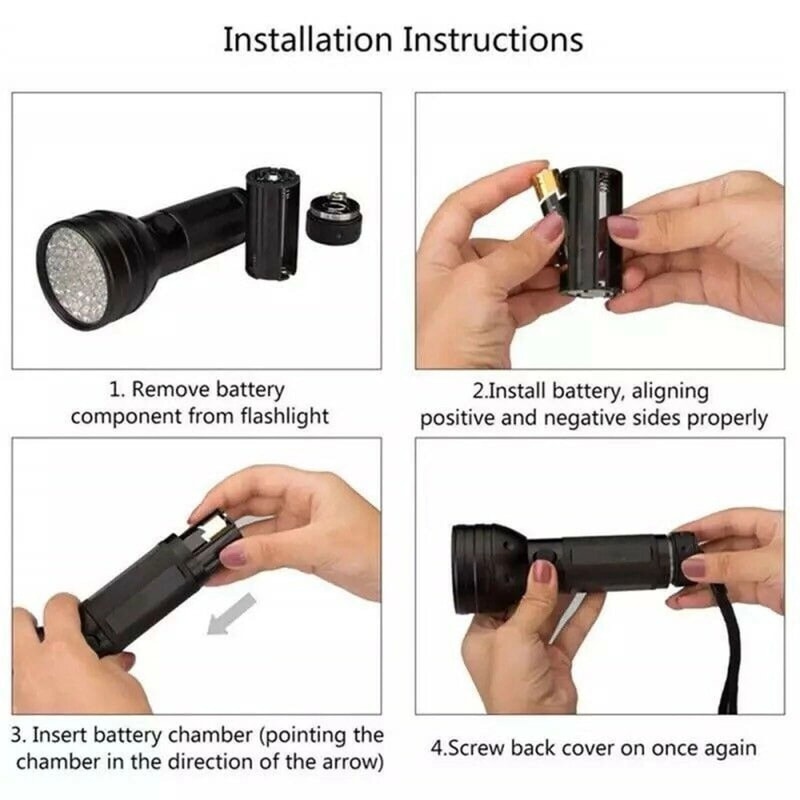 Installation Instructions

1. Remove battery component from flashlight

2.Install battery, aligning positive and negative sides properly

3. Insert battery chamber (pointing the chamber in the direction of the arrow)

4.Screw back cover on once again