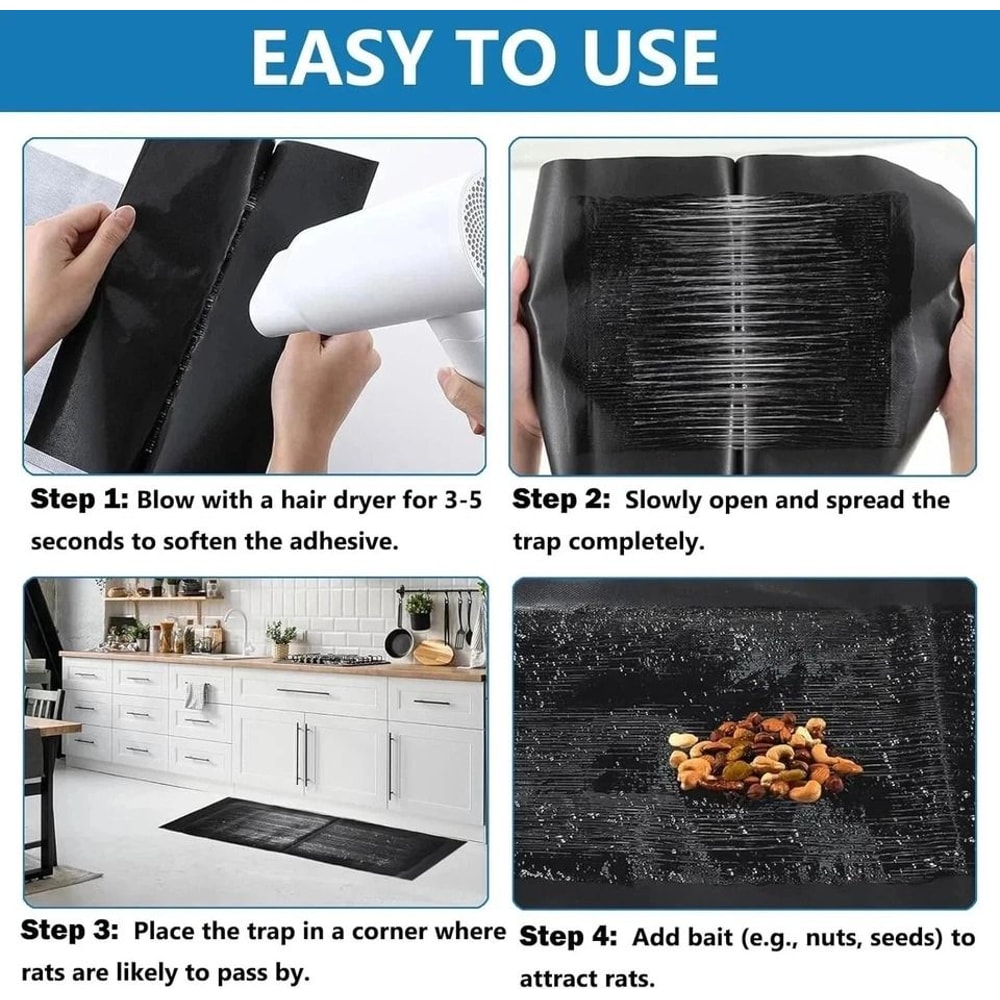 EASY TO USE

Step 1: Blow with a hair dryer for 3-5 seconds to soften the adhesive.

Step 2: Slowly open and spread the trap completely.

Step 3: Place the trap in a corner where rats are likely to pass by.

Step 4: Add bait (e.g., nuts, seeds) to attract rats.