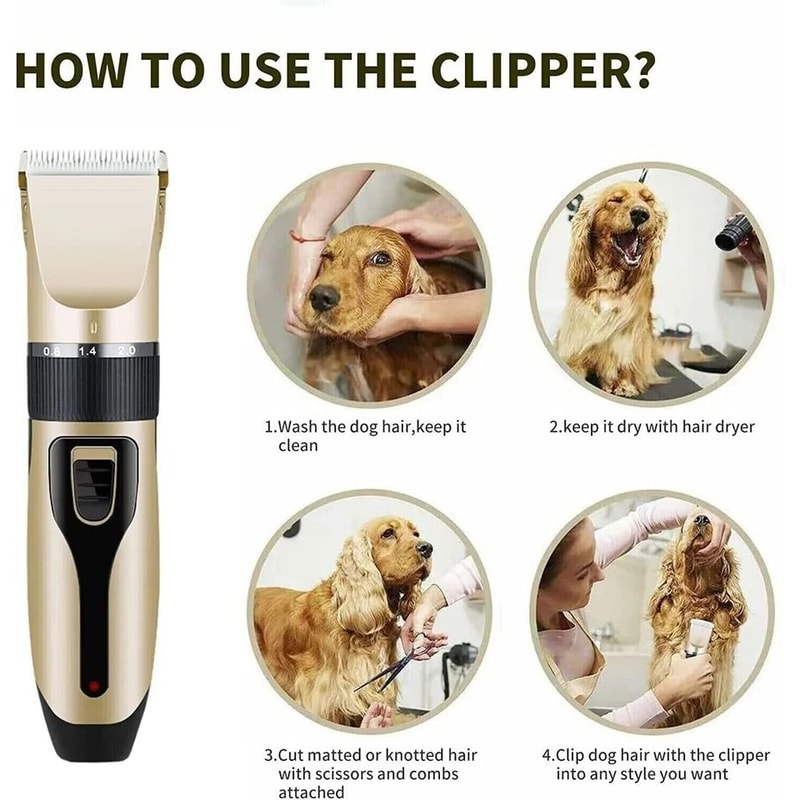 HOW TO USE THE CLIPPER?

0.8 1.4 2.0

1.Wash the dog hair,keep it clean

2.keep it dry with hair dryer

3.Cut matted or knotted hair with scissors and combs attached

4.Clip dog hair with the clipper into any style you want