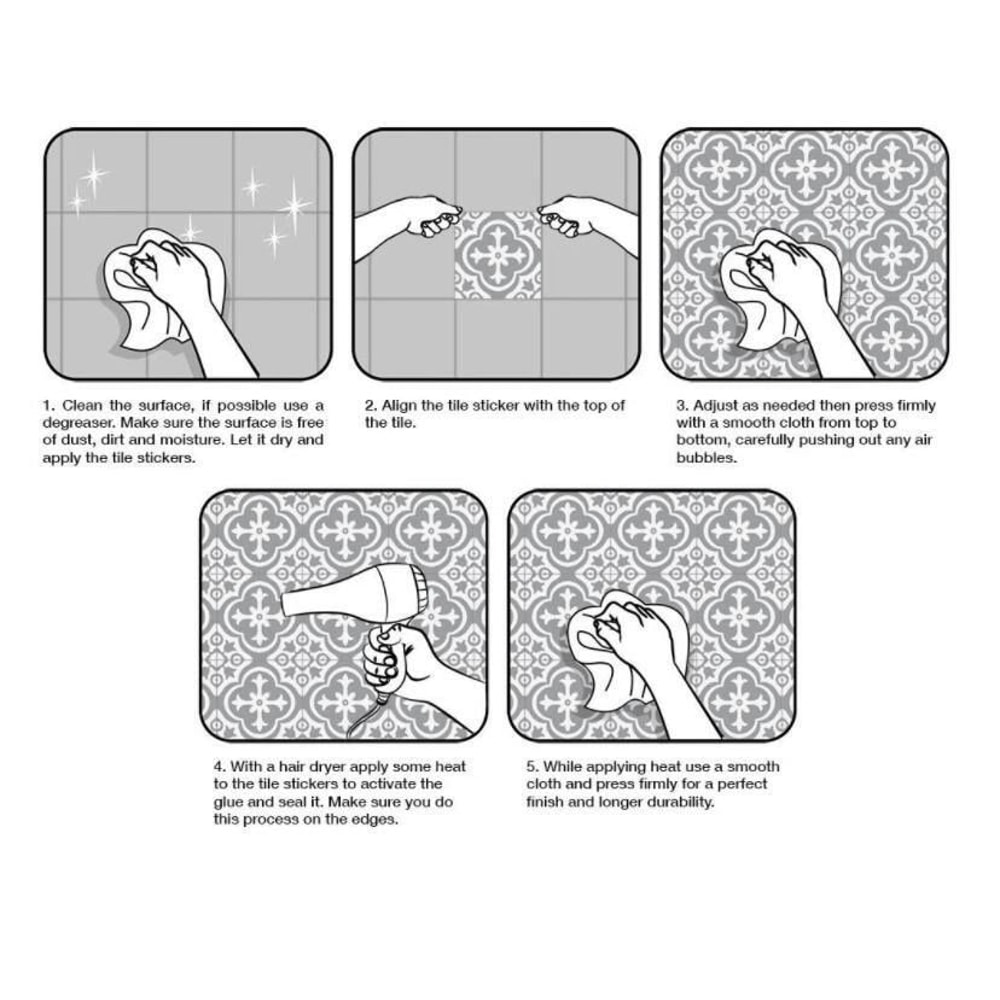 1. Clean the surface, if possible use a degreaser. Make sure the surface is free of dust, dirt and moisture. Let it dry and apply the tile stickers.

2. Align the tile sticker with the top of the tile.

3. Adjust as needed then press firmly with a smooth cloth from top to bottom, carefully pushing out any air bubbles.

4. With a hair dryer apply some heat to the tile stickers to activate the glue and seal it. Make sure you do this process on the edges.

5. While applying heat use a smooth cloth and press firmly for a perfect finish and longer durability.