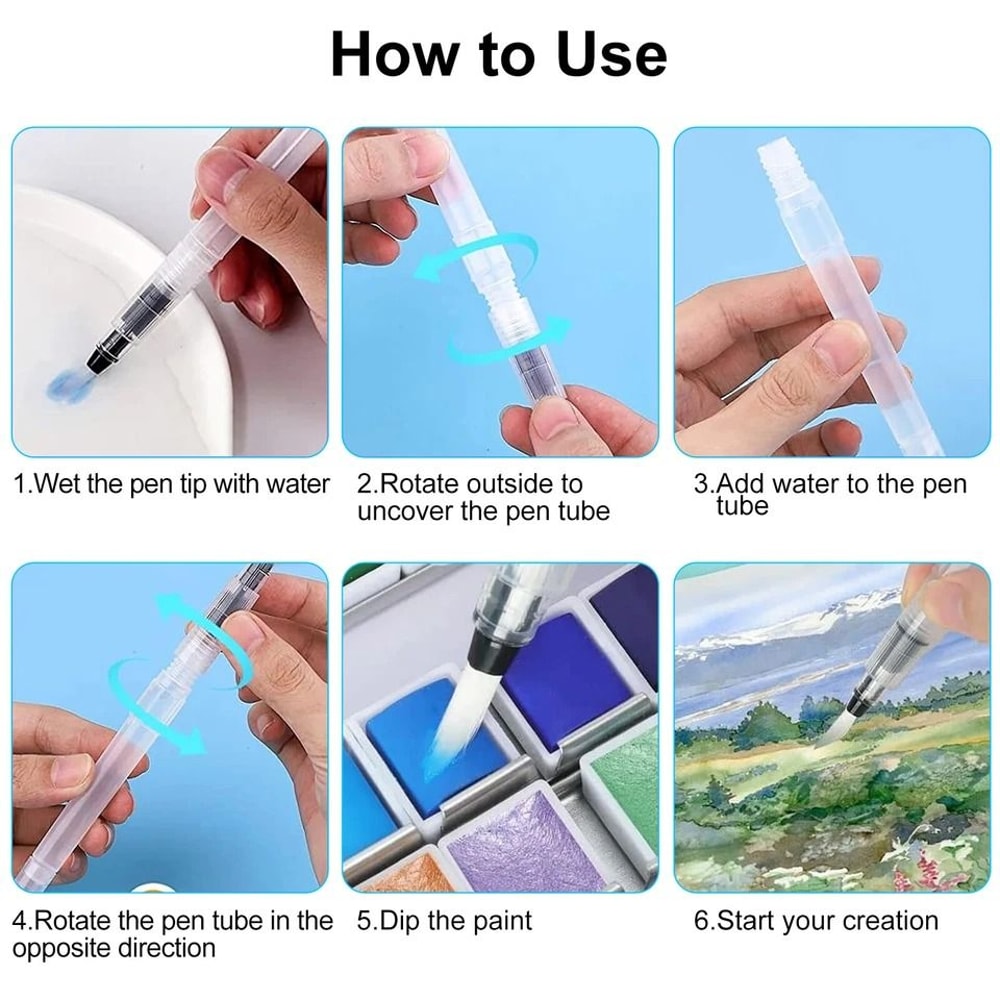 How to Use

1.Wet the pen tip with water

2.Rotate outside to uncover the pen tube

3.Add water to the pen tube

4.Rotate the pen tube in the opposite direction

5.Dip the paint

6.Start your creation