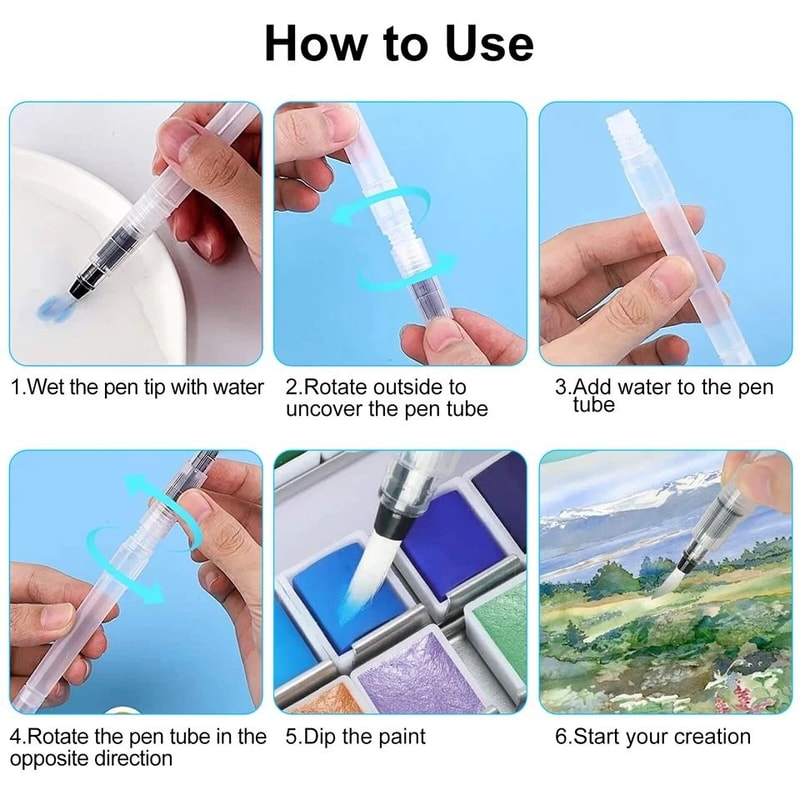 How to Use

1.Wet the pen tip with water

2.Rotate outside to uncover the pen tube

3.Add water to the pen tube

4.Rotate the pen tube in the opposite direction

5.Dip the paint

6.Start your creation