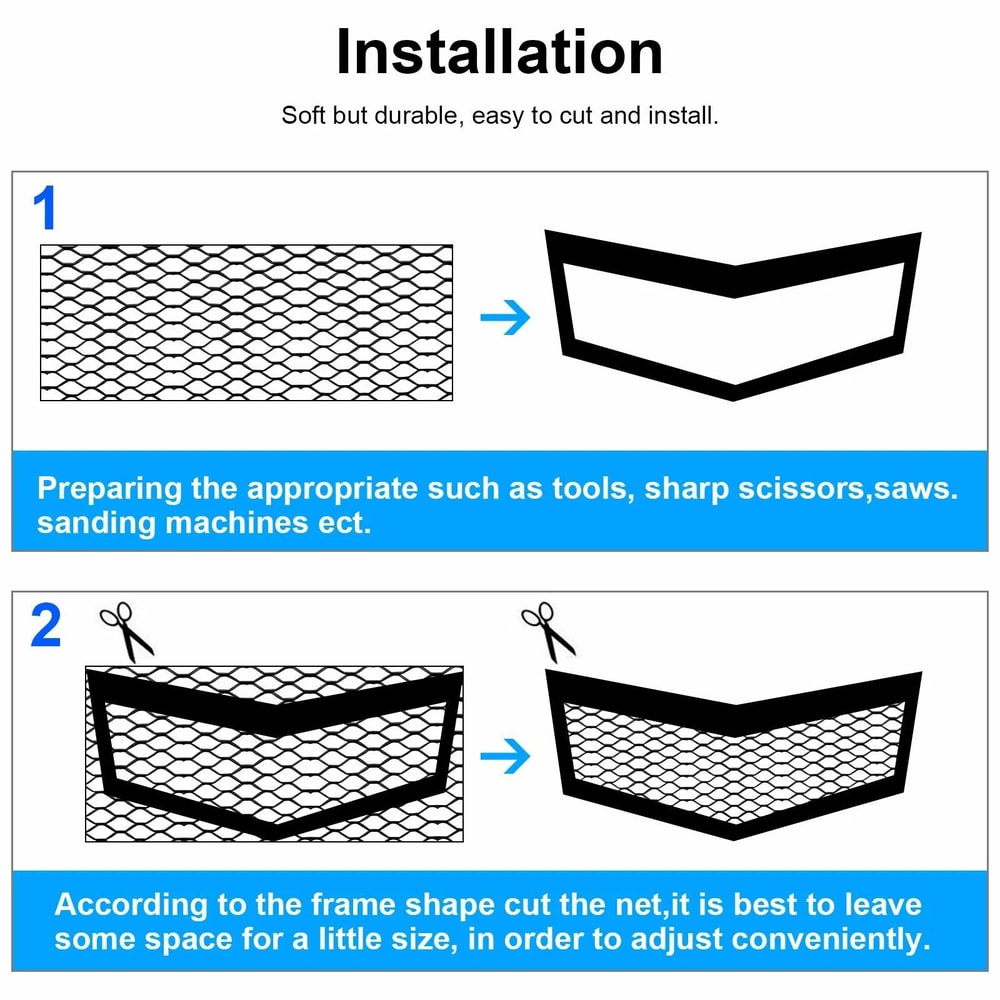 Installation

Soft but durable, easy to cut and install.

1

Preparing the appropriate such as tools, sharp scissors,saws. sanding machines ect.

2

According to the frame shape cut the net,it is best to leave some space for a little size, in order to adjust conveniently.