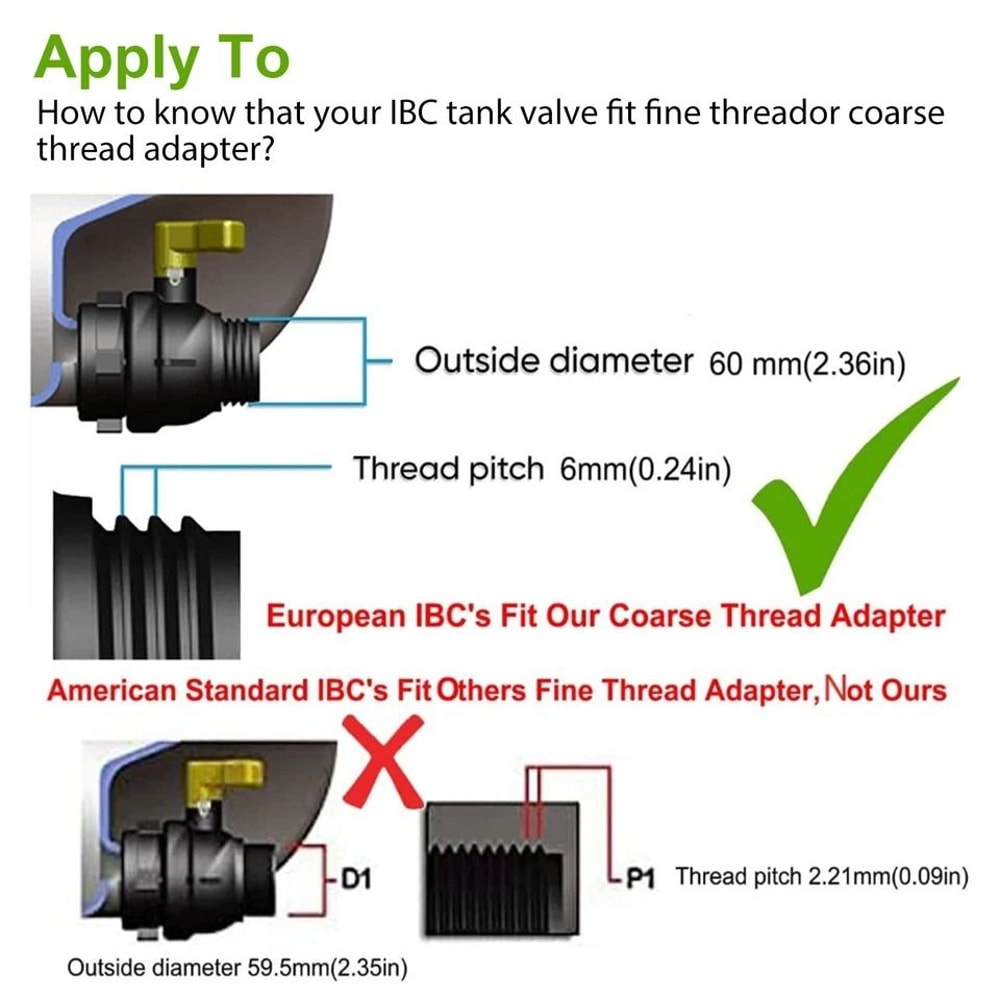 Apply To
How to know that your IBC tank valve fit fine threador coarse thread adapter?

Outside diameter 60 mm(2.36in)

Thread pitch 6mm(0.24in)

European IBC's Fit Our Coarse Thread Adapter

American Standard IBC's Fit Others Fine Thread Adapter, Not Ours

D1

P1 Thread pitch 2.21mm(0.09in)

Outside diameter 59.5mm(2.35in)