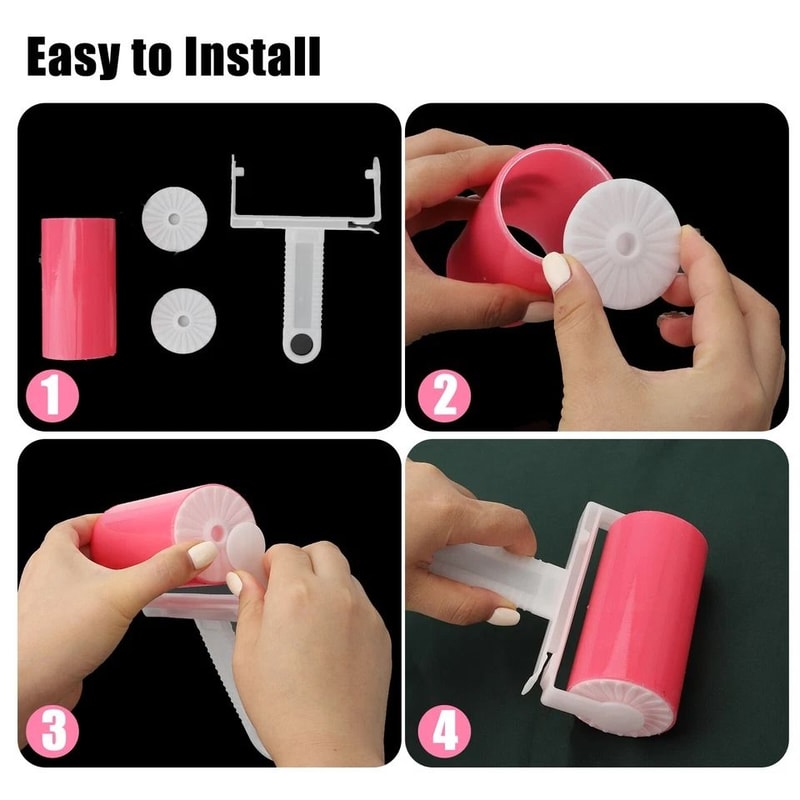 Easy to Install

1

2

3

4