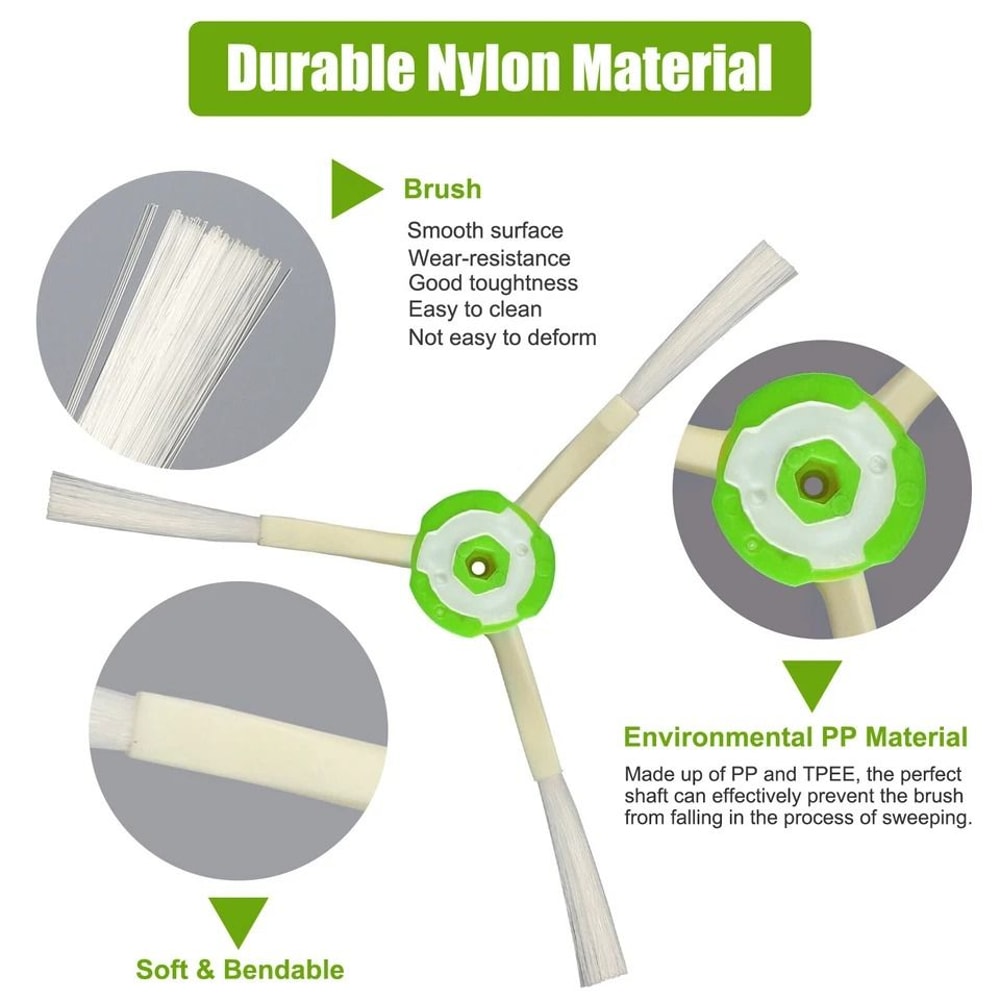 Durable Nylon Material

Brush

Smooth surface
Wear-resistance
Good toughness
Easy to clean
Not easy to deform

Environmental PP Material

Made up of PP and TPEE, the perfect shaft can effectively prevent the brush from falling in the process of sweeping.

Soft & Bendable