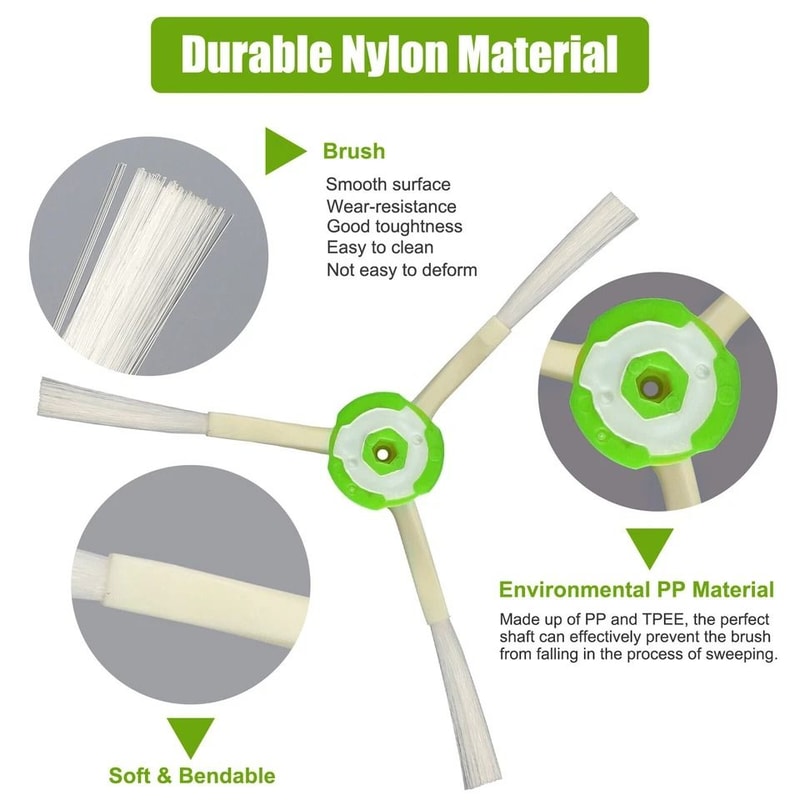 Durable Nylon Material

Brush

Smooth surface
Wear-resistance
Good toughness
Easy to clean
Not easy to deform

Environmental PP Material

Made up of PP and TPEE, the perfect shaft can effectively prevent the brush from falling in the process of sweeping.

Soft & Bendable