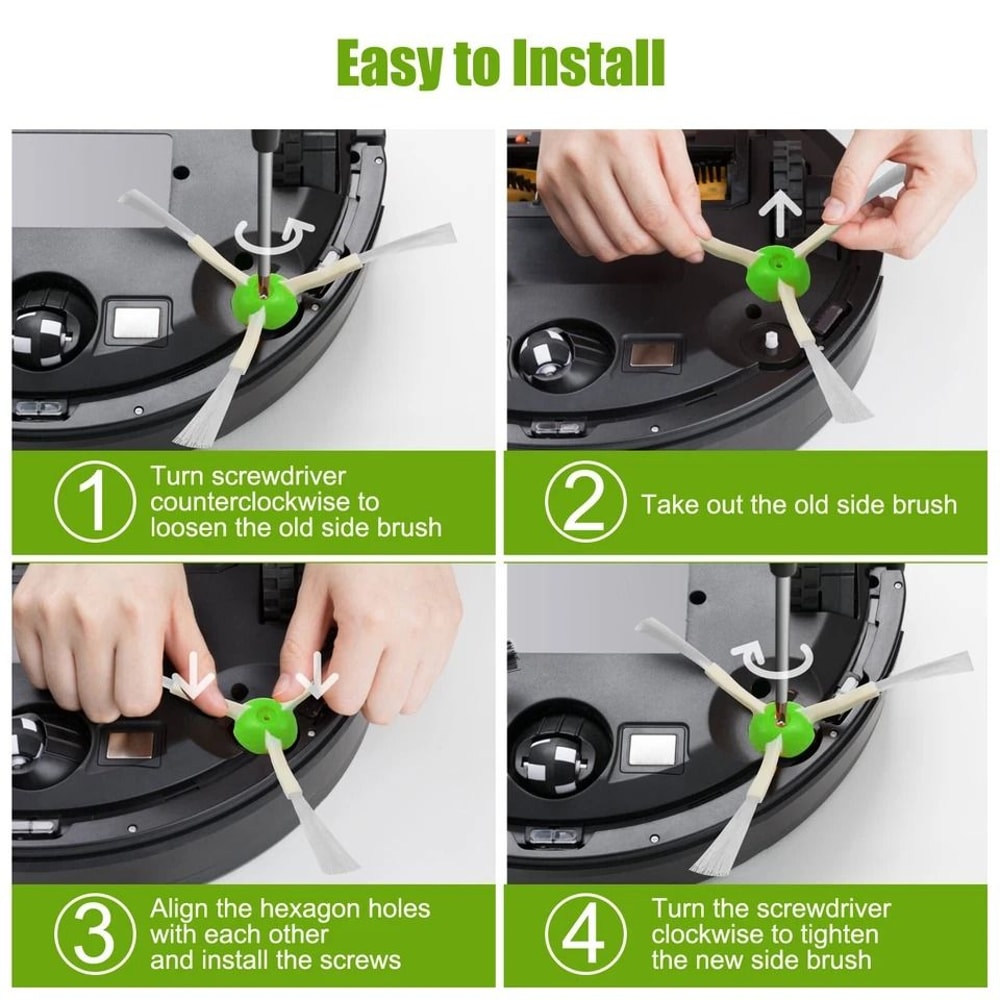 Easy to Install

1 Turn screwdriver counterclockwise to loosen the old side brush

2 Take out the old side brush

3 Align the hexagon holes with each other and install the screws

4 Turn the screwdriver clockwise to tighten the new side brush