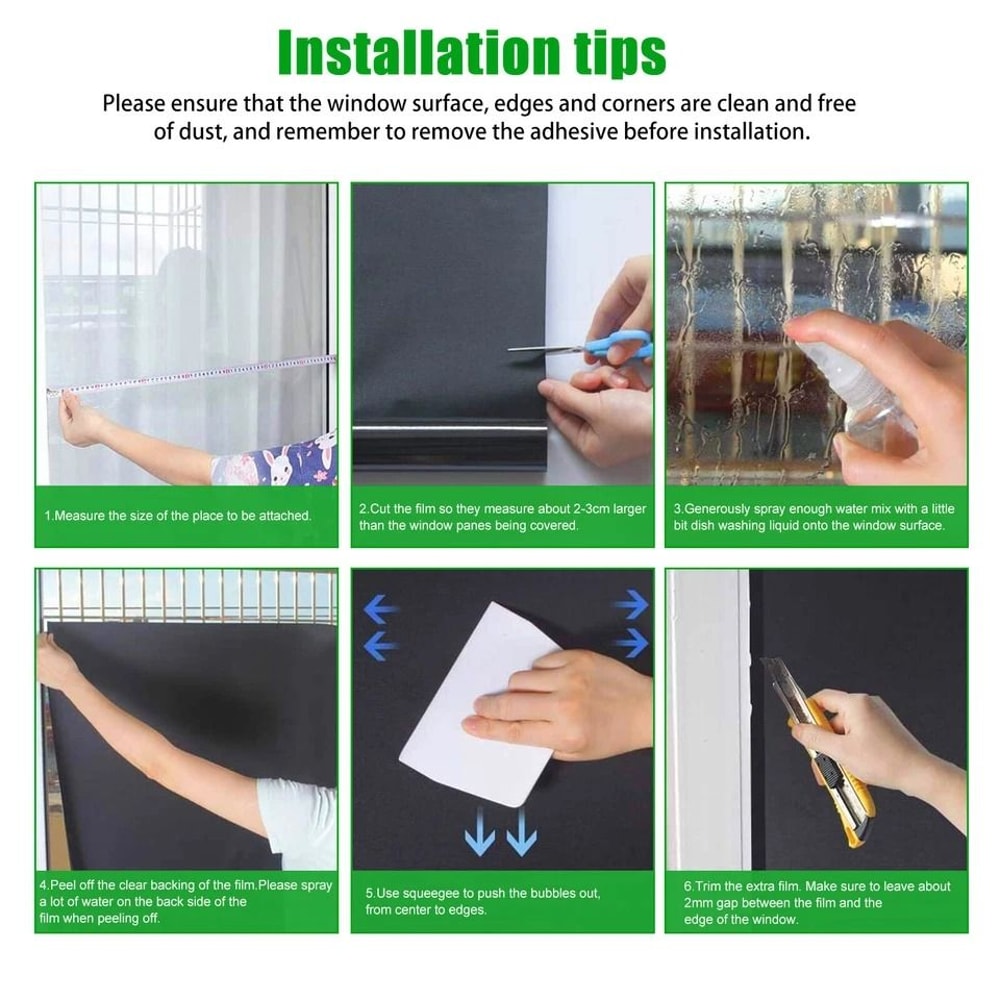 Installation tips

Please ensure that the window surface, edges and corners are clean and free of dust, and remember to remove the adhesive before installation.

1.Measure the size of the place to be attached.

2.Cut the film so they measure about 2-3cm larger than the window panes being covered.

3.Generously spray enough water mix with a little bit dish washing liquid onto the window surface.

4.Peel off the clear backing of the film.Please spray a lot of water on the back side of the film when peeling off.

5.Use squeegee to push the bubbles out, from center to edges.

6.Trim the extra film. Make sure to leave about 2mm gap between the film and the edge of the window.